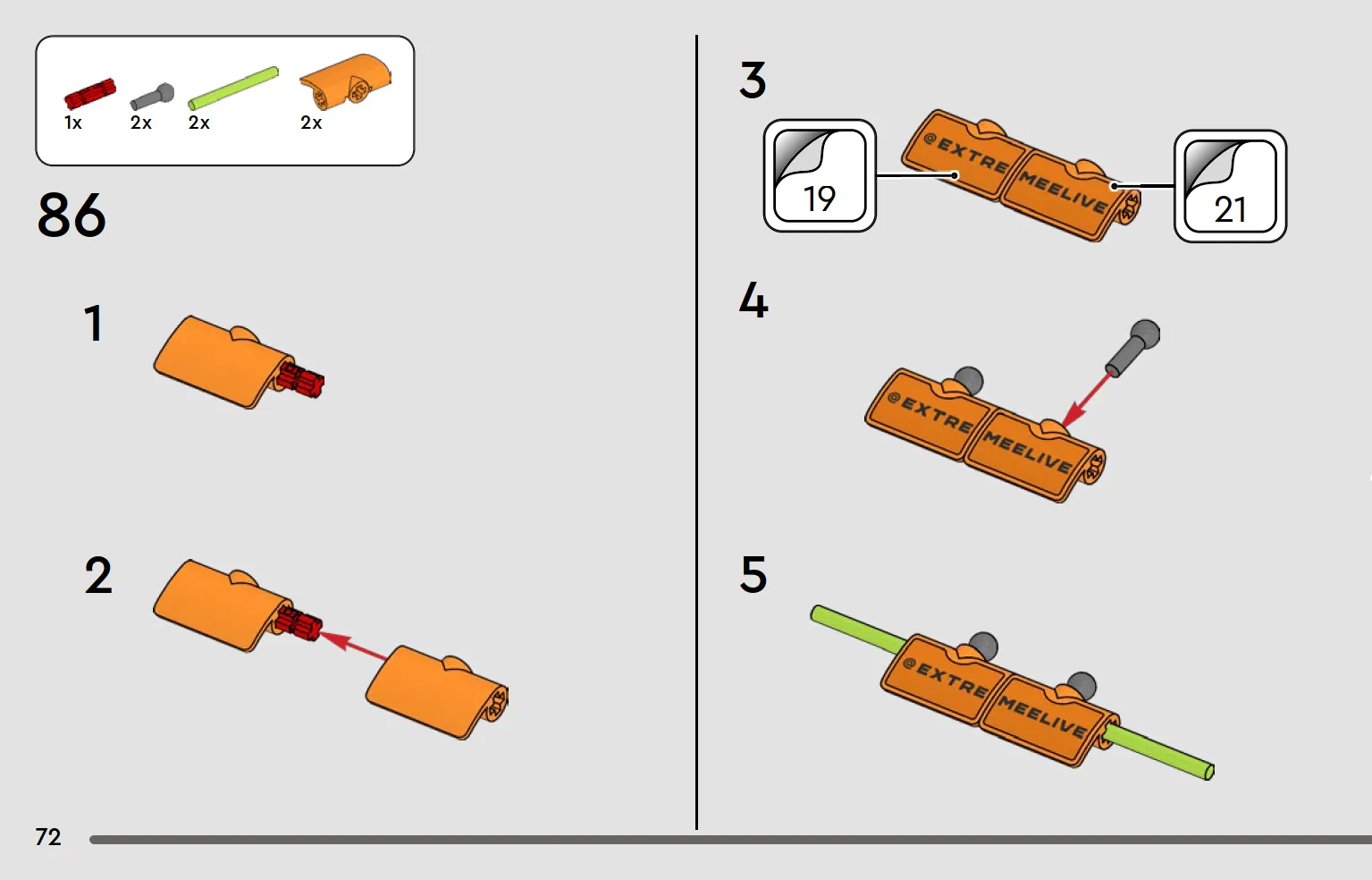 1x 2x 2x 2x

86

1

2

3

19

@EXTRE MEELIVE

21

4

@EXTRE MEELIVE

5

@EXTRE MEELIVE

72