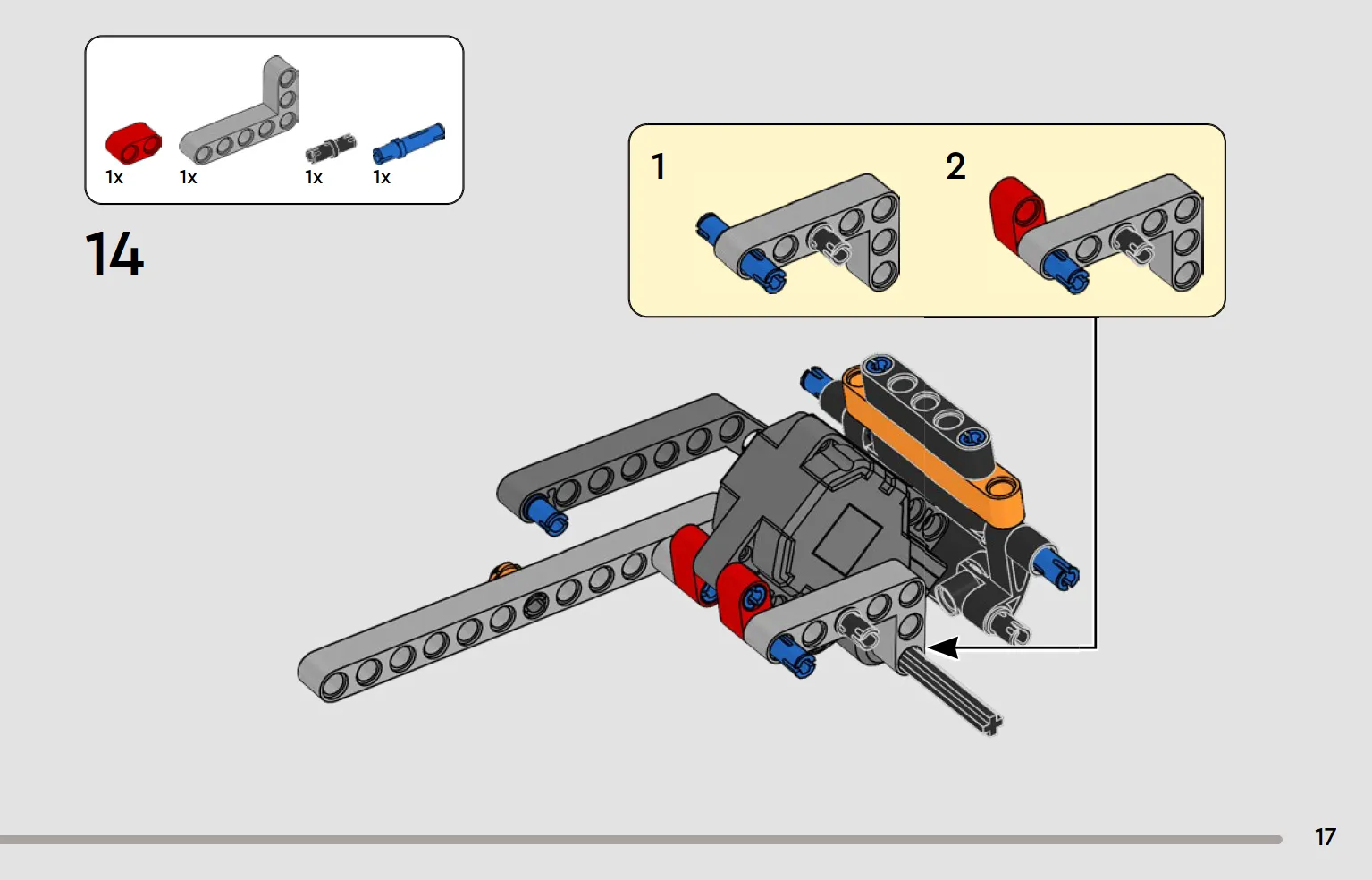 1x 1x 1x 1x

14

1

2

17