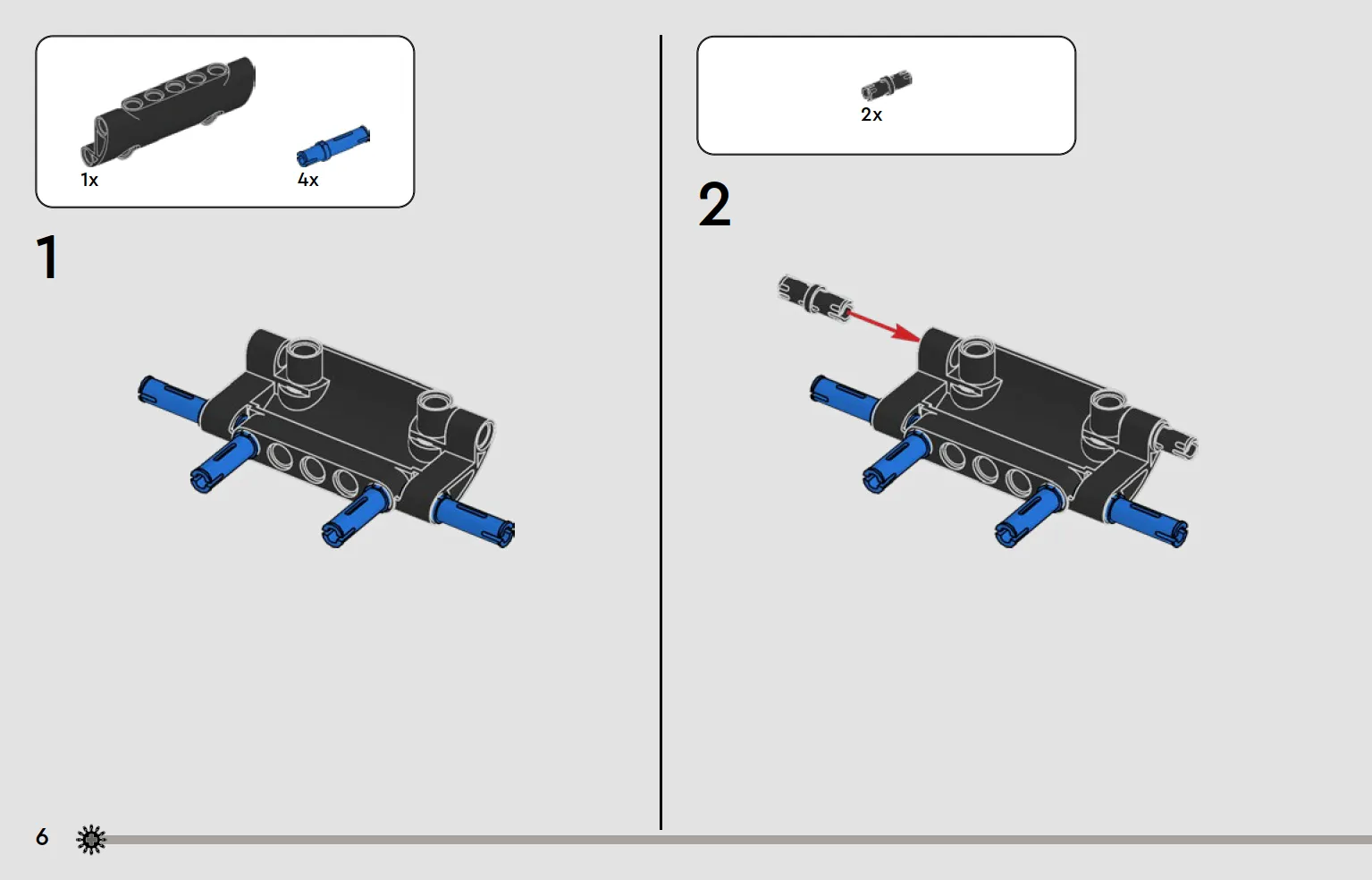 1x
4x

1

2x

2

6