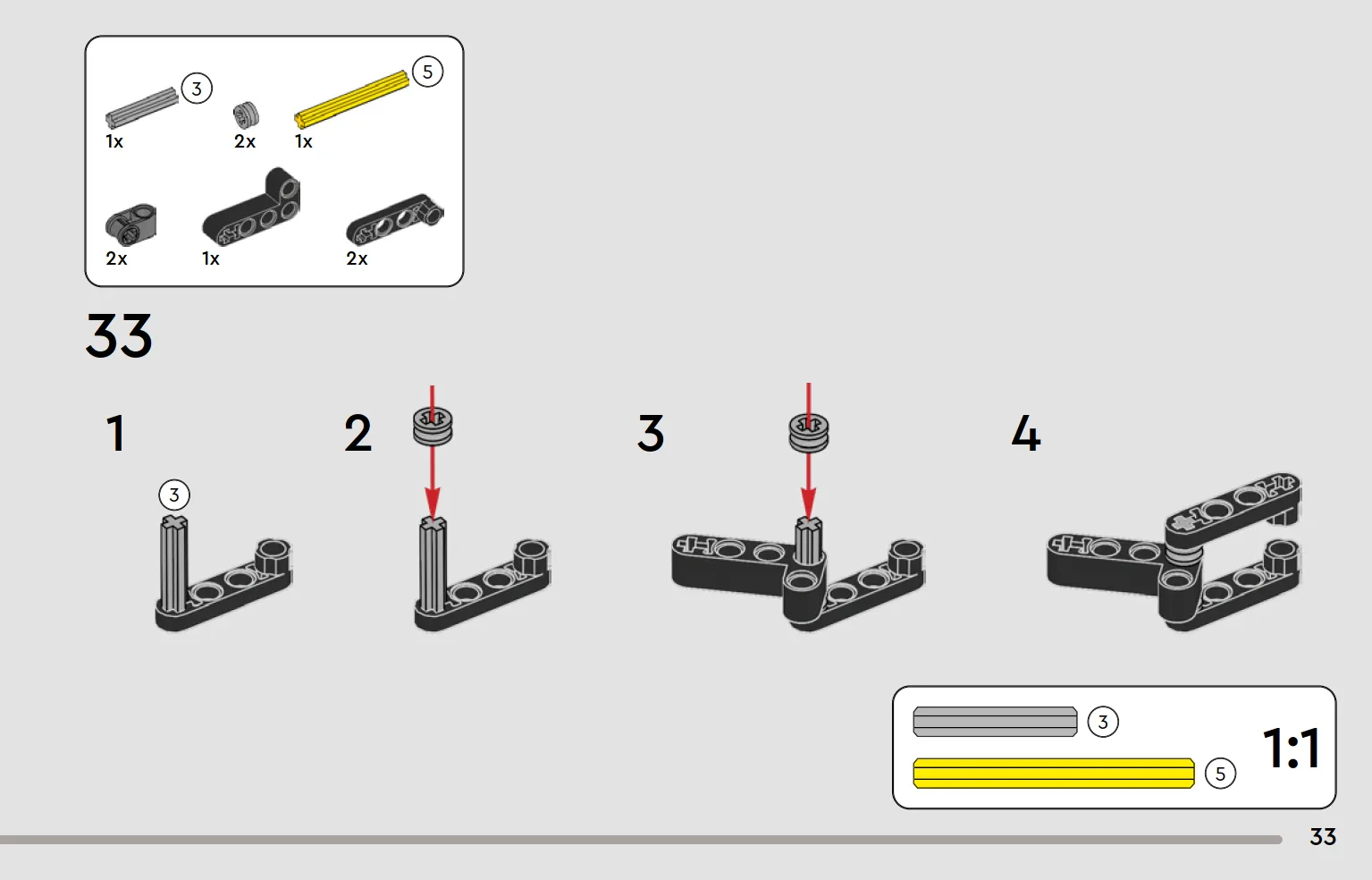 3
5
1x
2x
1x
2x
1x
2x

33

1
3
2
3
4

3
5
1:1

33