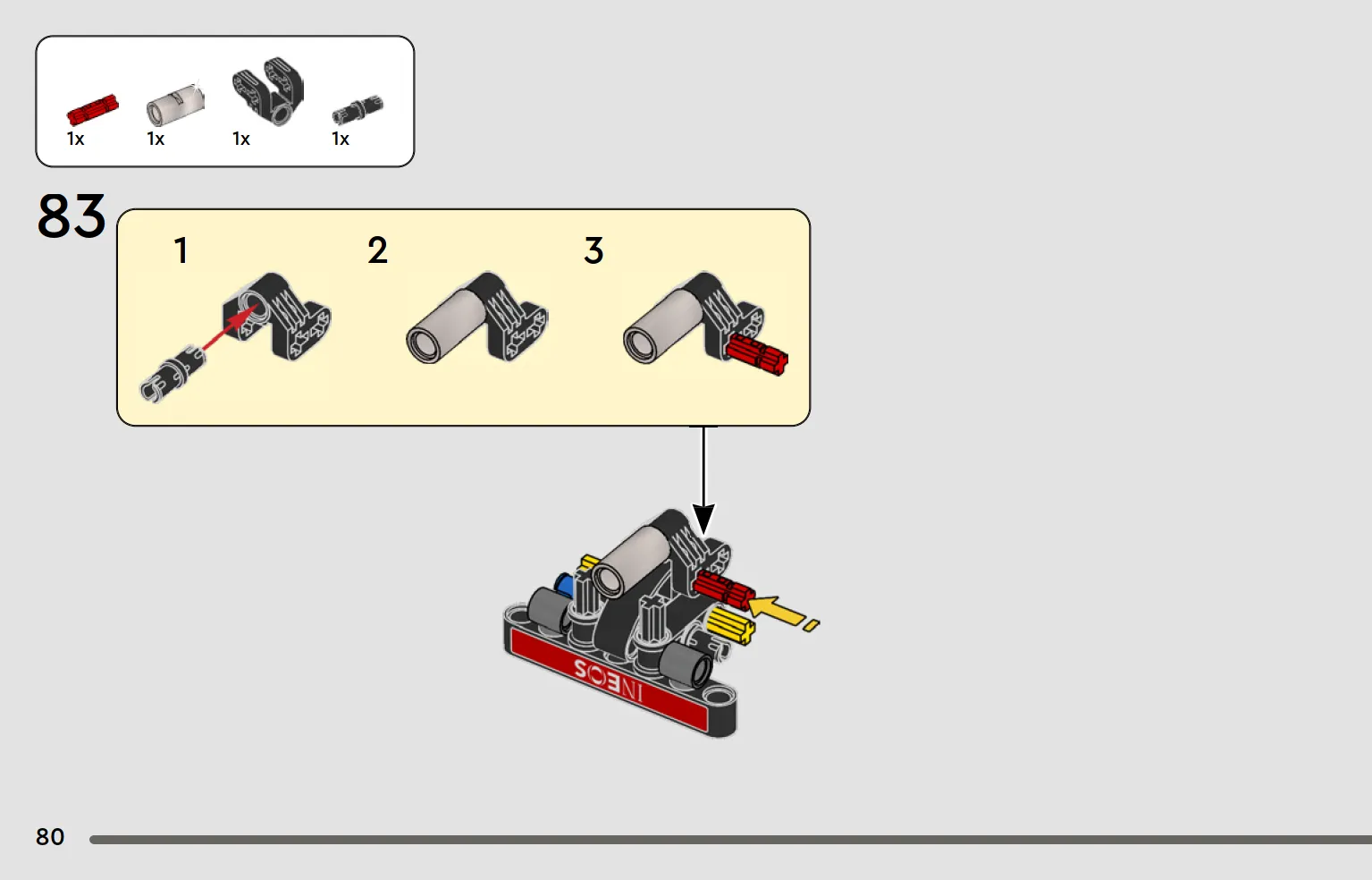 1x 1x 1x 1x

83

1

2

3

INEOS

80