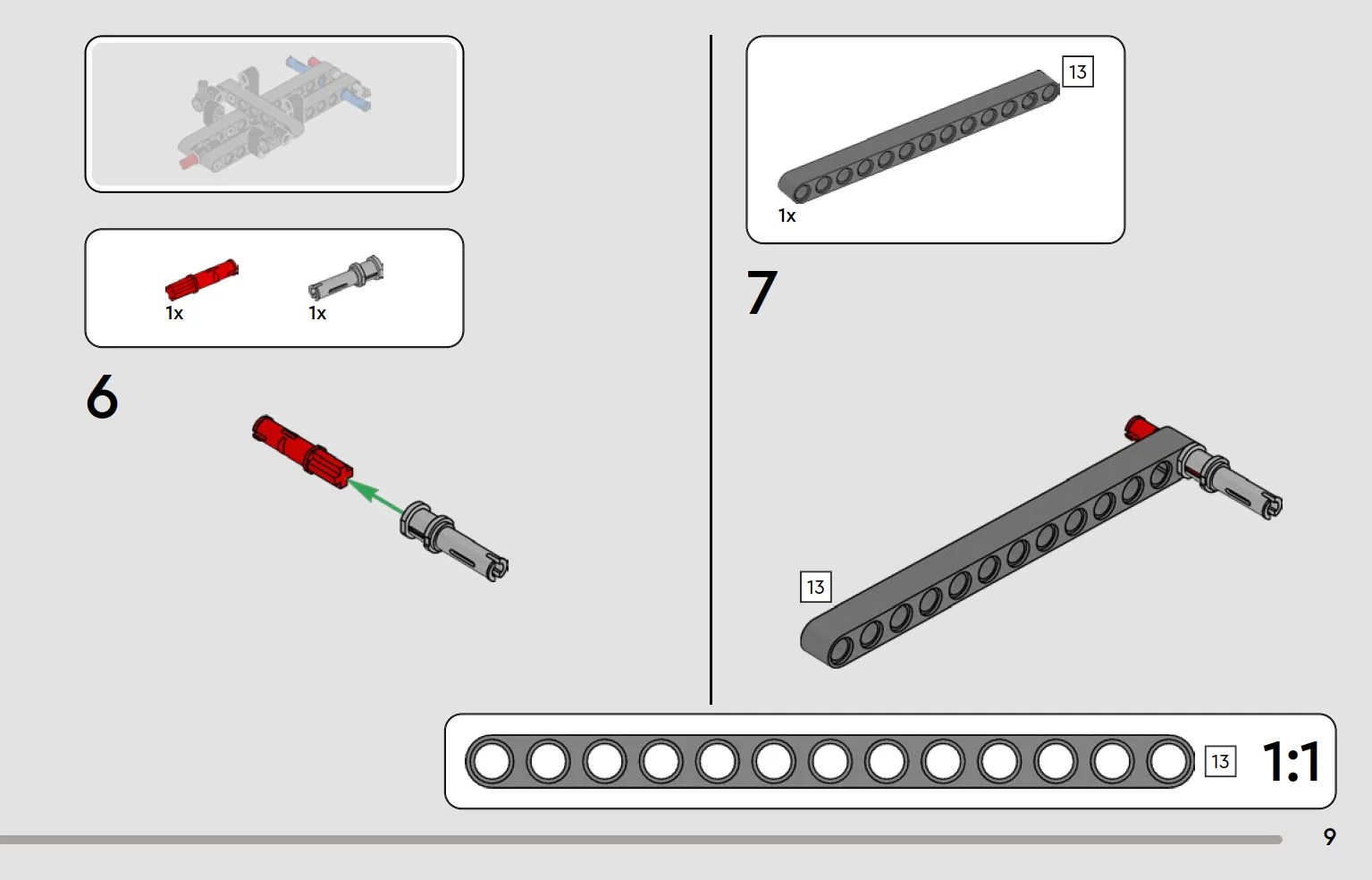 1x

1x

6

13

1x

7

13

13

1:1

9