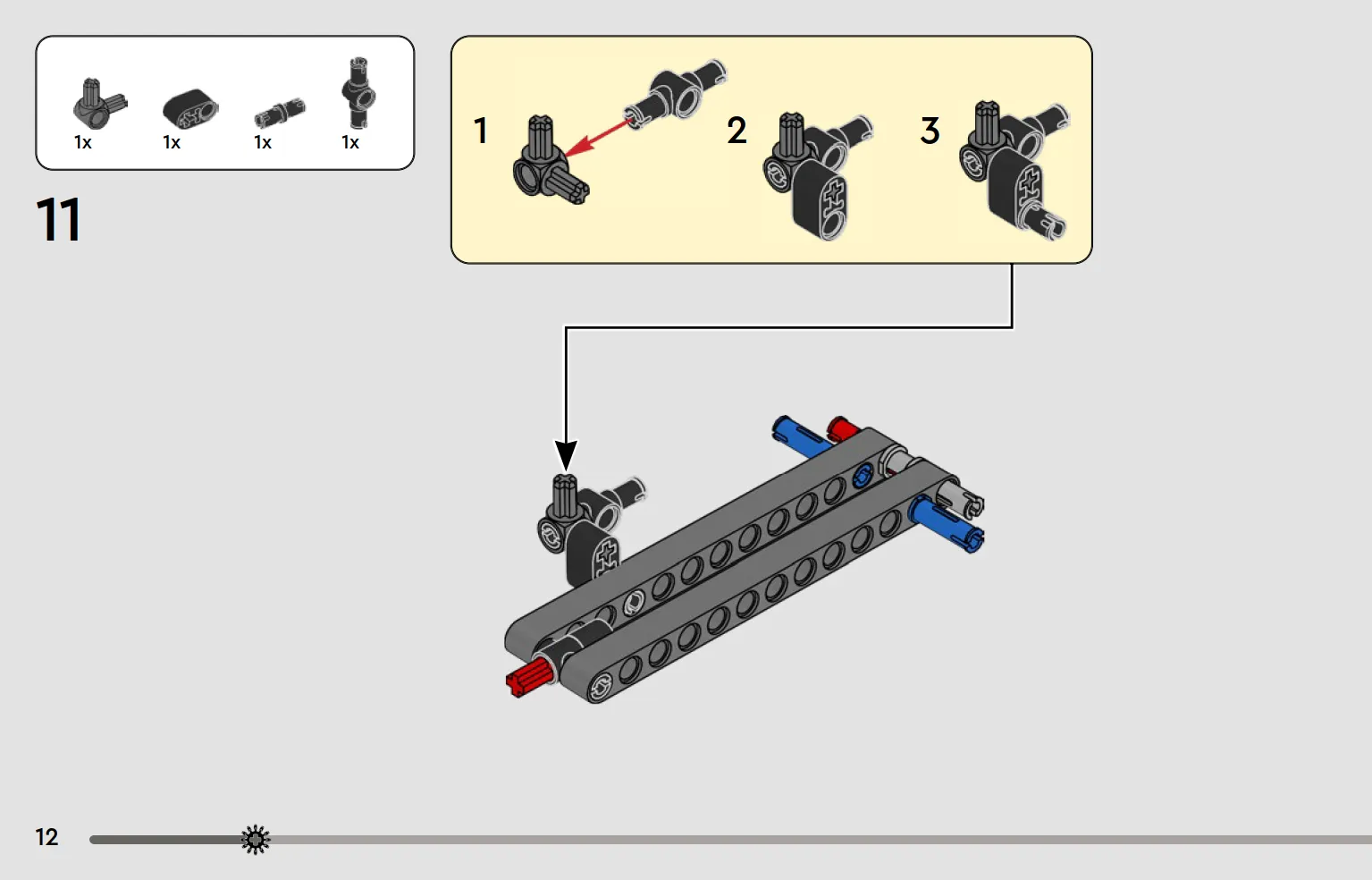 1x 1x 1x 1x

11

1

2

3

12