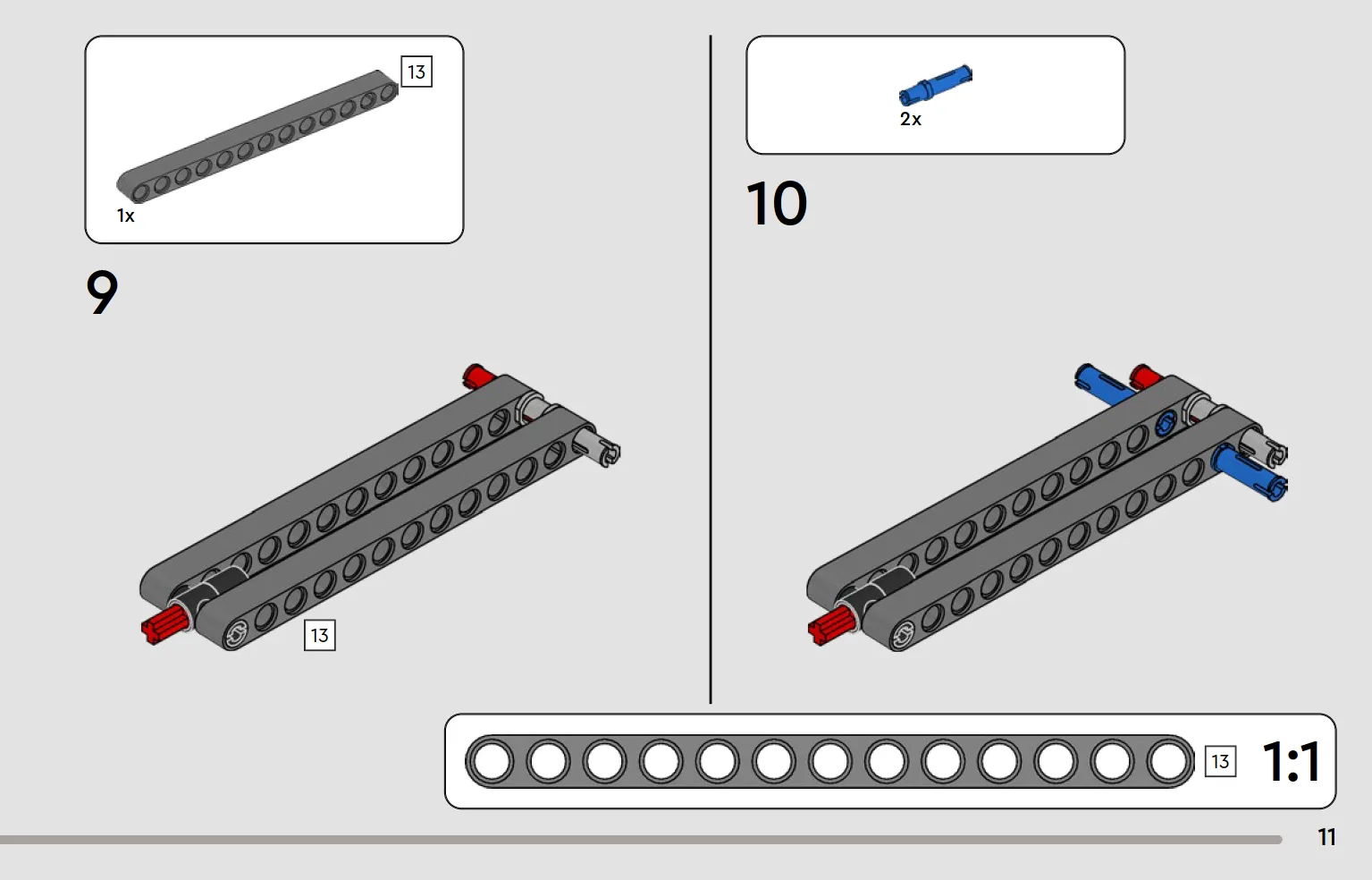 13

1x

9

13

2x

10

13

1:1

11