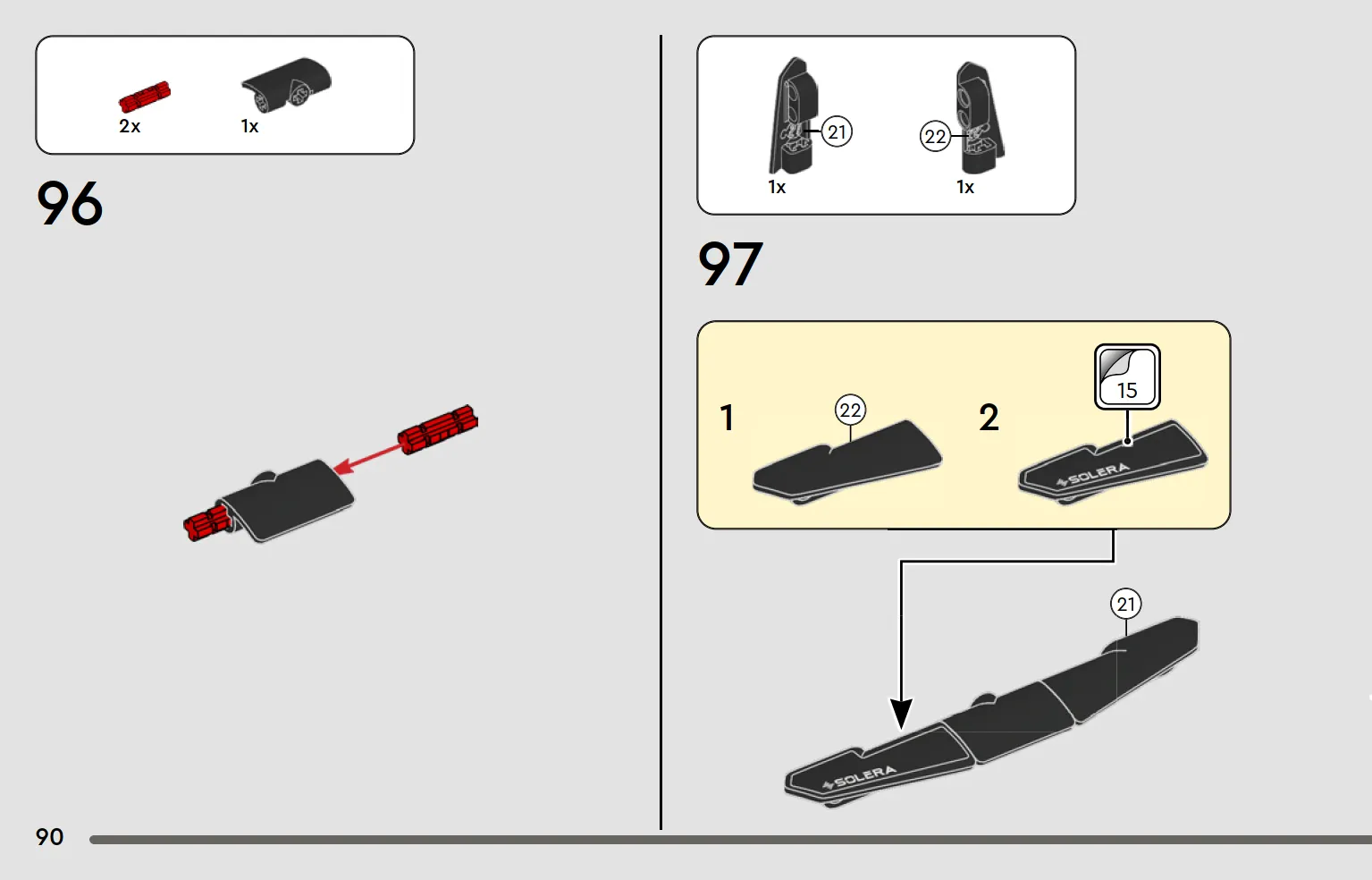 2x
1x

96

21
22
1x
1x

97

1
22
2
15
SOLERA

21
SOLERA

90