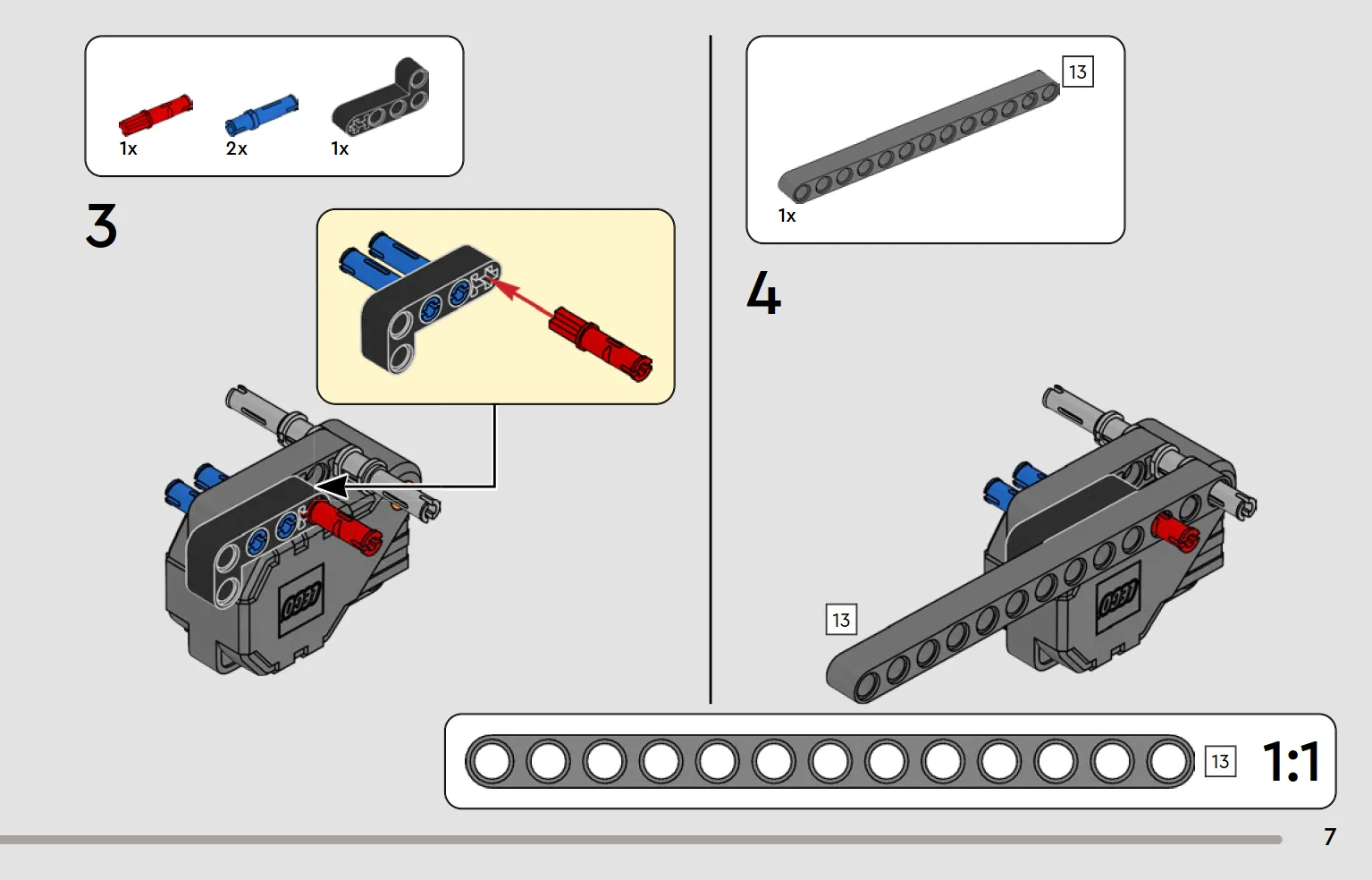 1x 2x 1x

3

LEGO

13

1x

4

13

LEGO

13 1:1

7