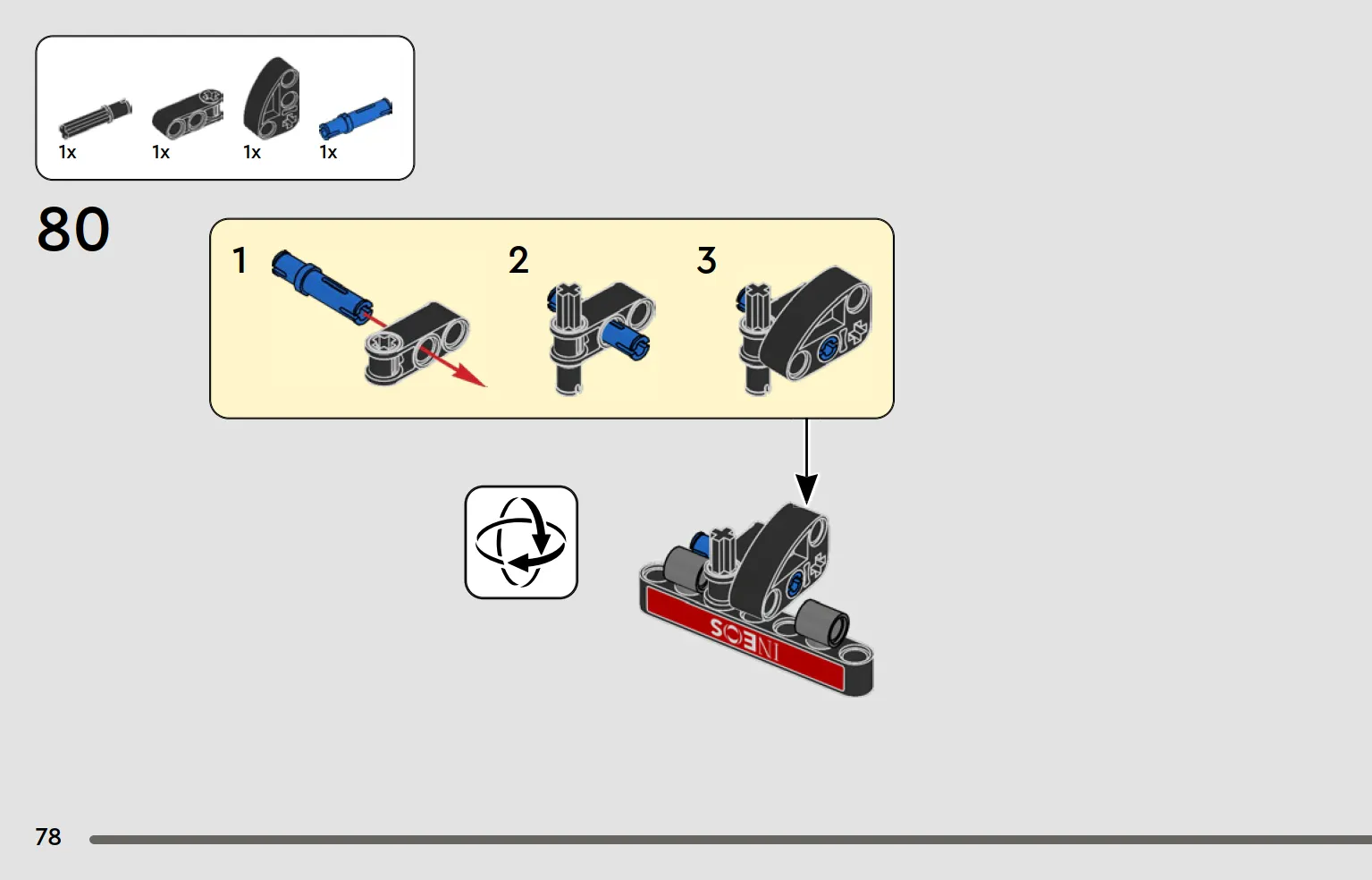 1x 1x 1x 1x

80

1

2

3

INEOS

78