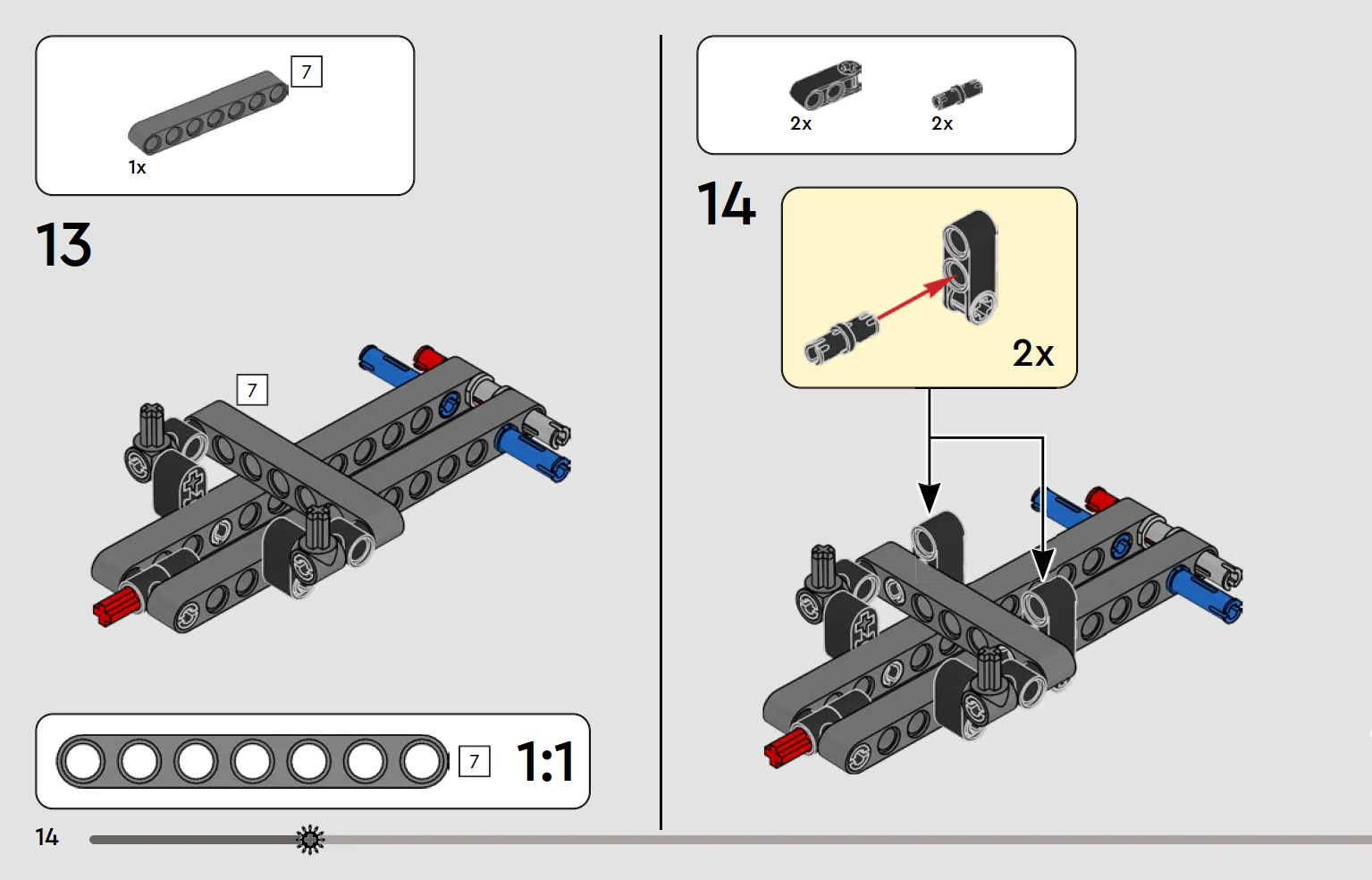 7
1x

13

7

7 1:1

14

2x 2x

14

2x