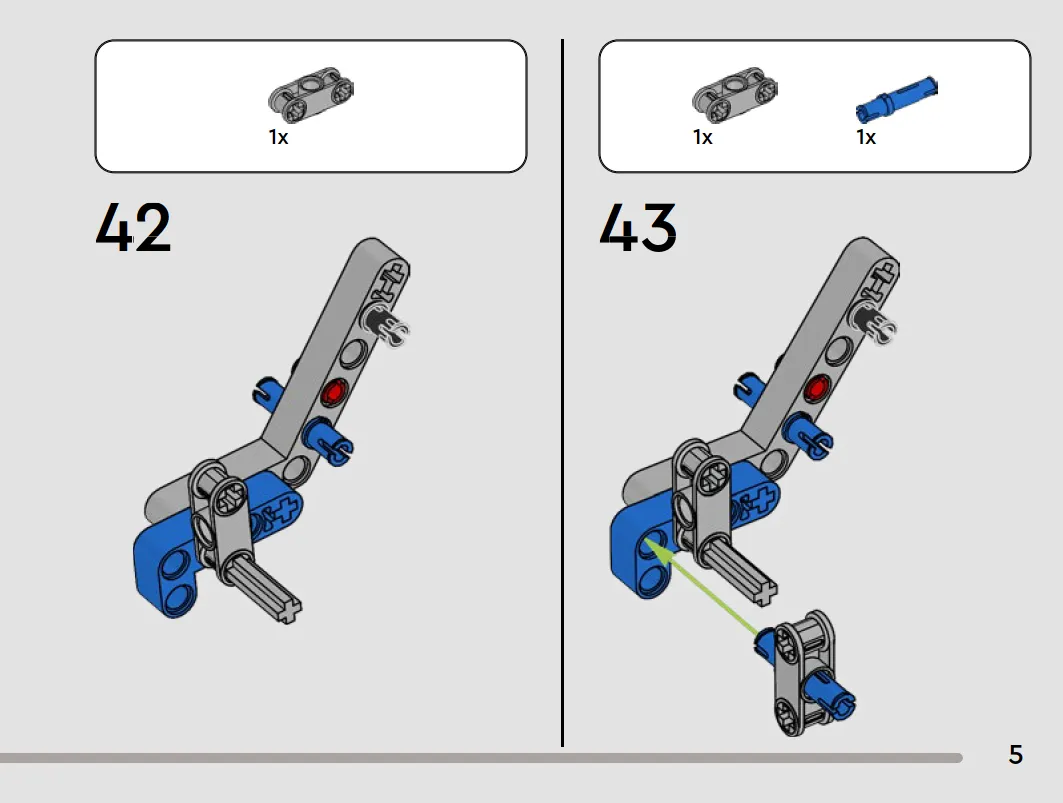 1x

42

1x 1x

43

5