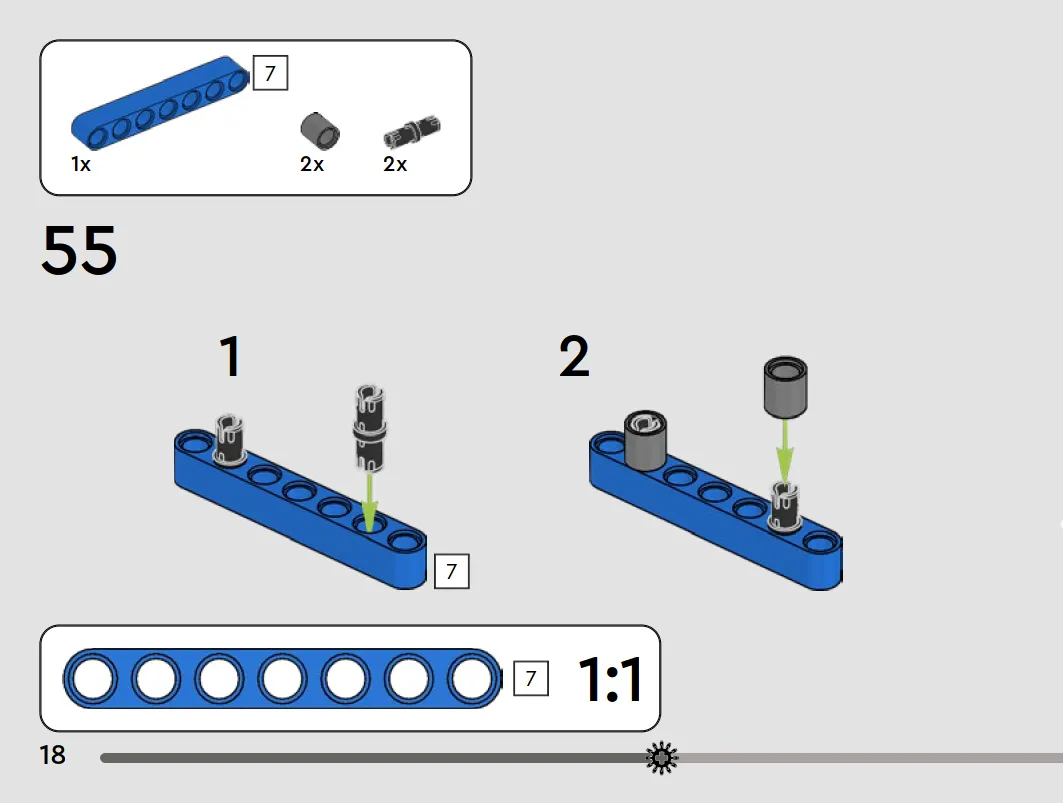 7
1x
2x
2x

55

1

7

2

7
1:1

18