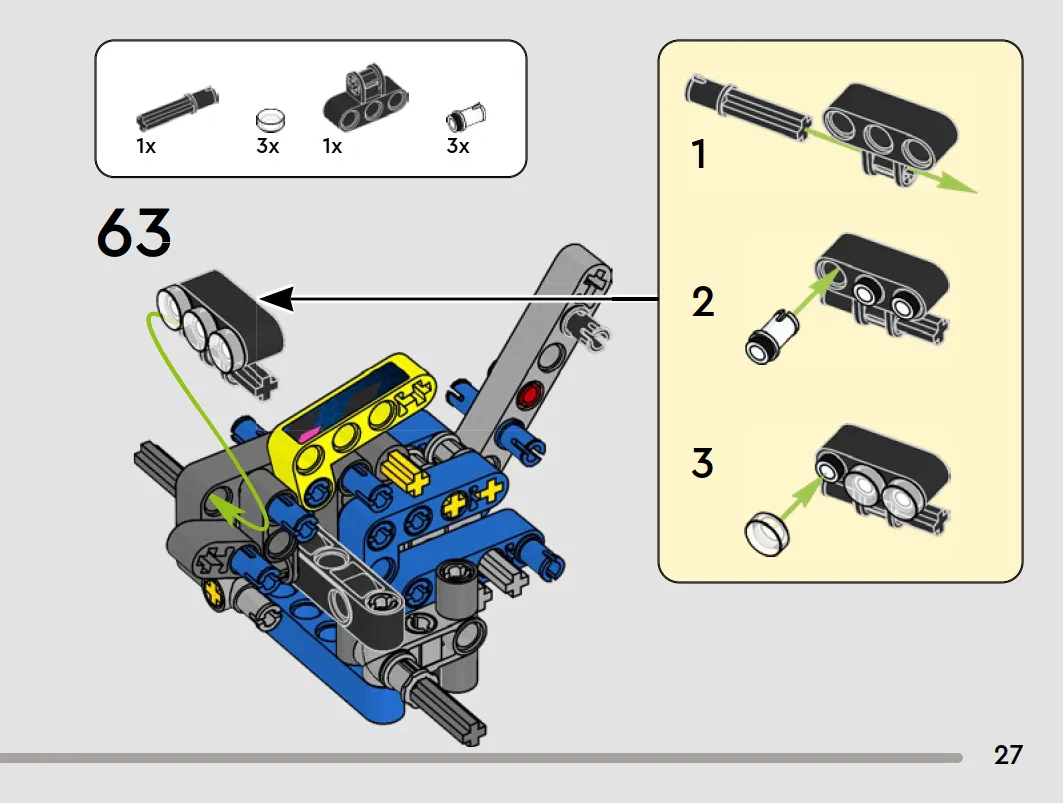 1x 3x 1x 3x

63

1

2

3

27