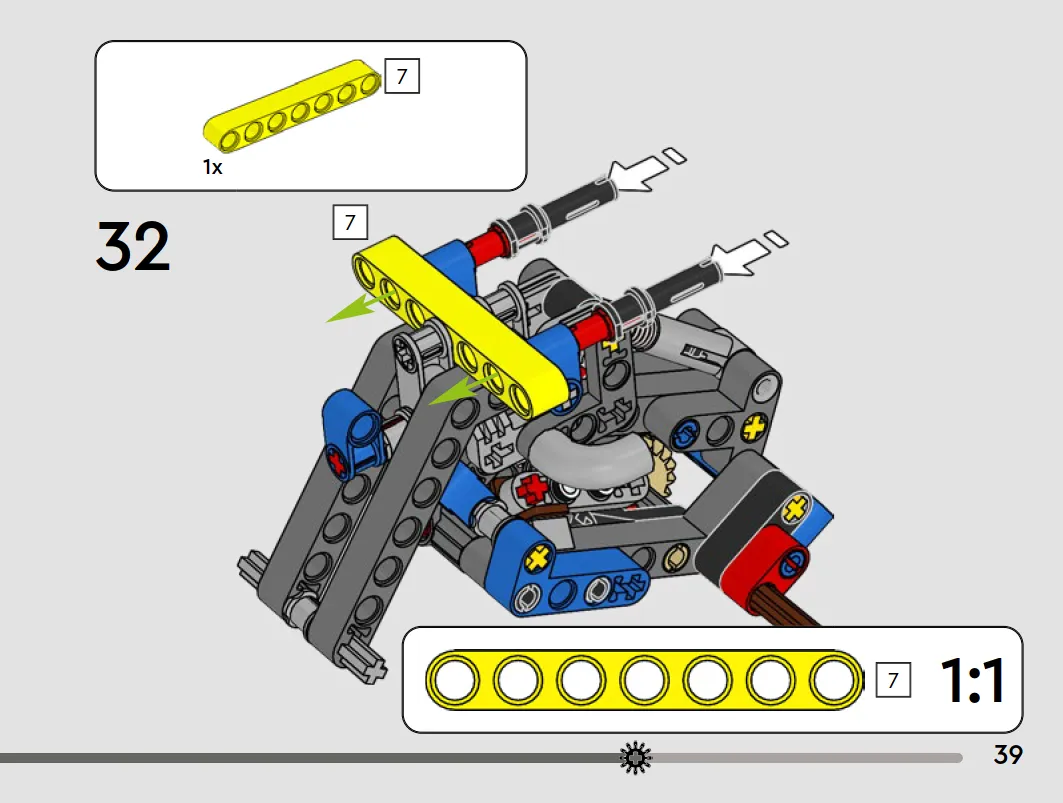 7
1x
32
7
7
1:1
39