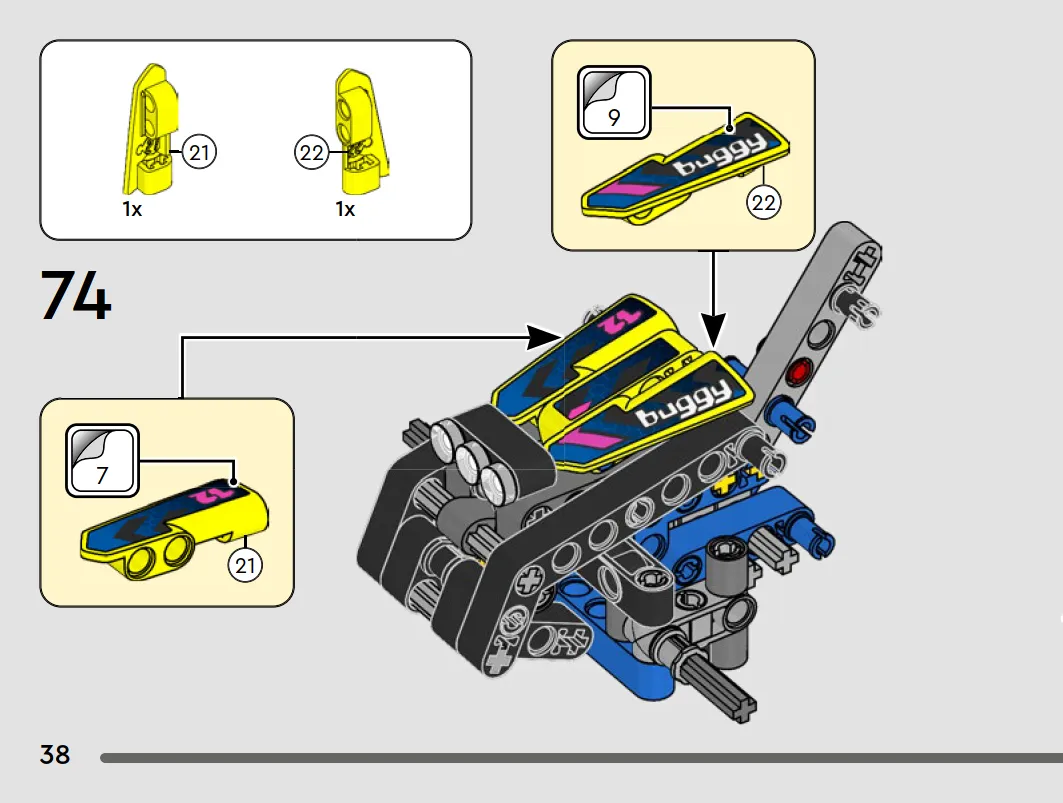 21
1x
22
1x
9
buggy
22
74
7
12
21
12
buggy
38