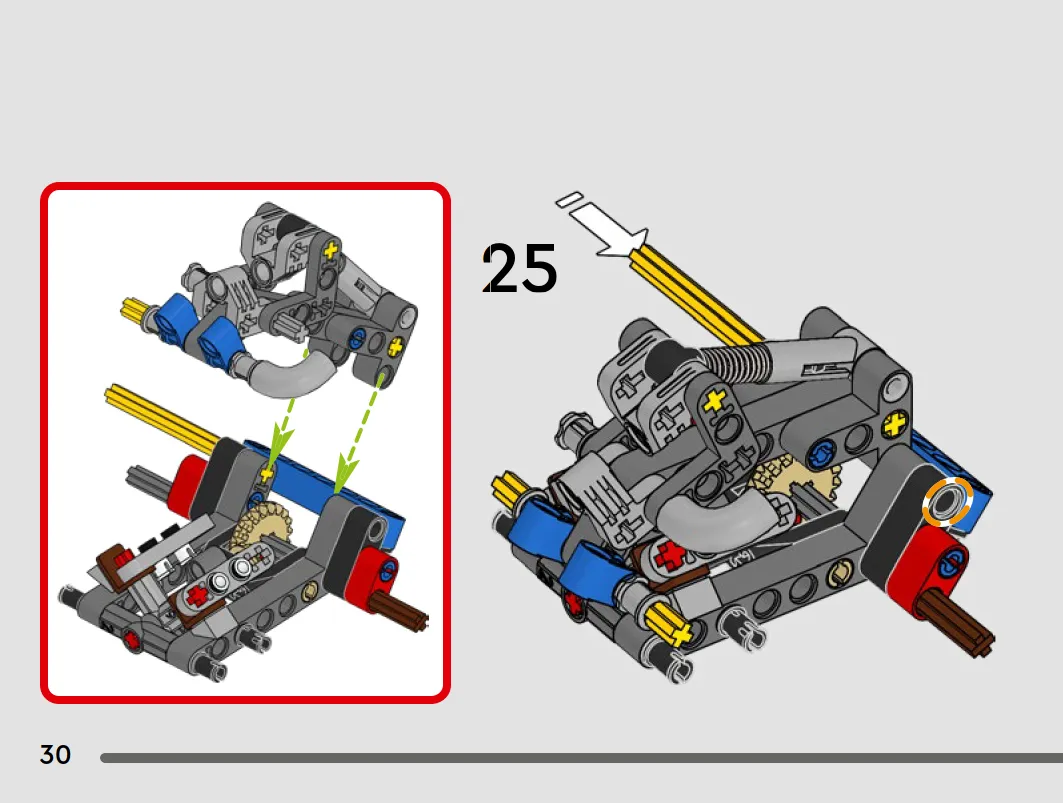 25

30