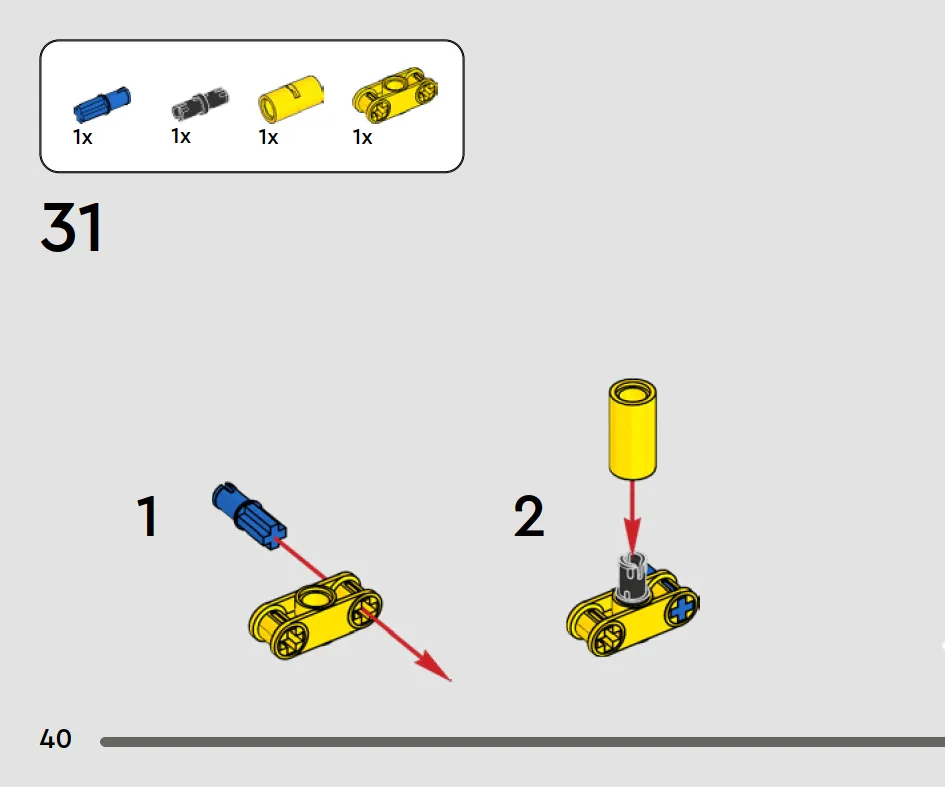 1x 1x 1x 1x

31

1

2

40