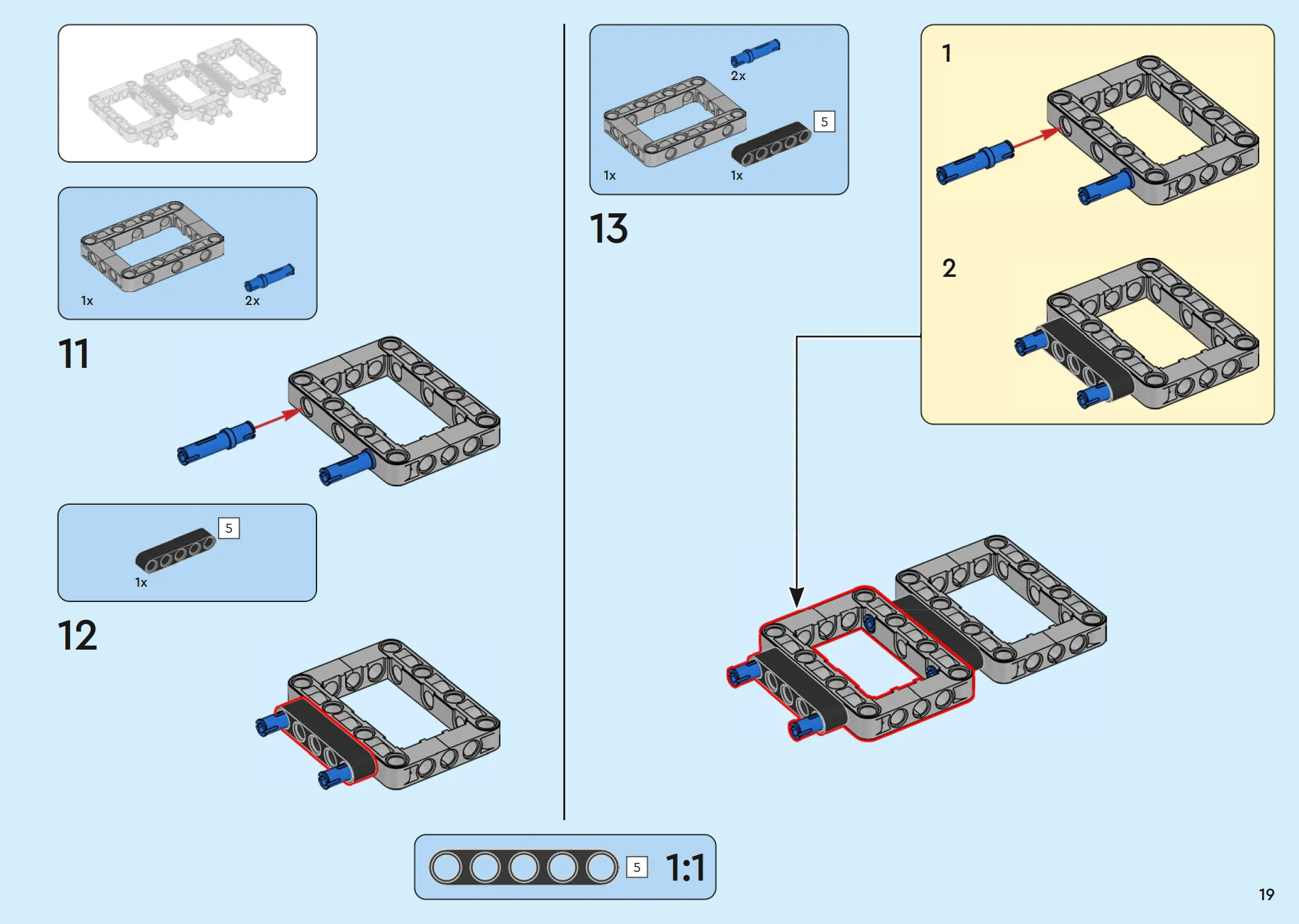 1x
2x

11

5
1x

12

2x
5
1x
1x

13

1

2

5
1:1

19