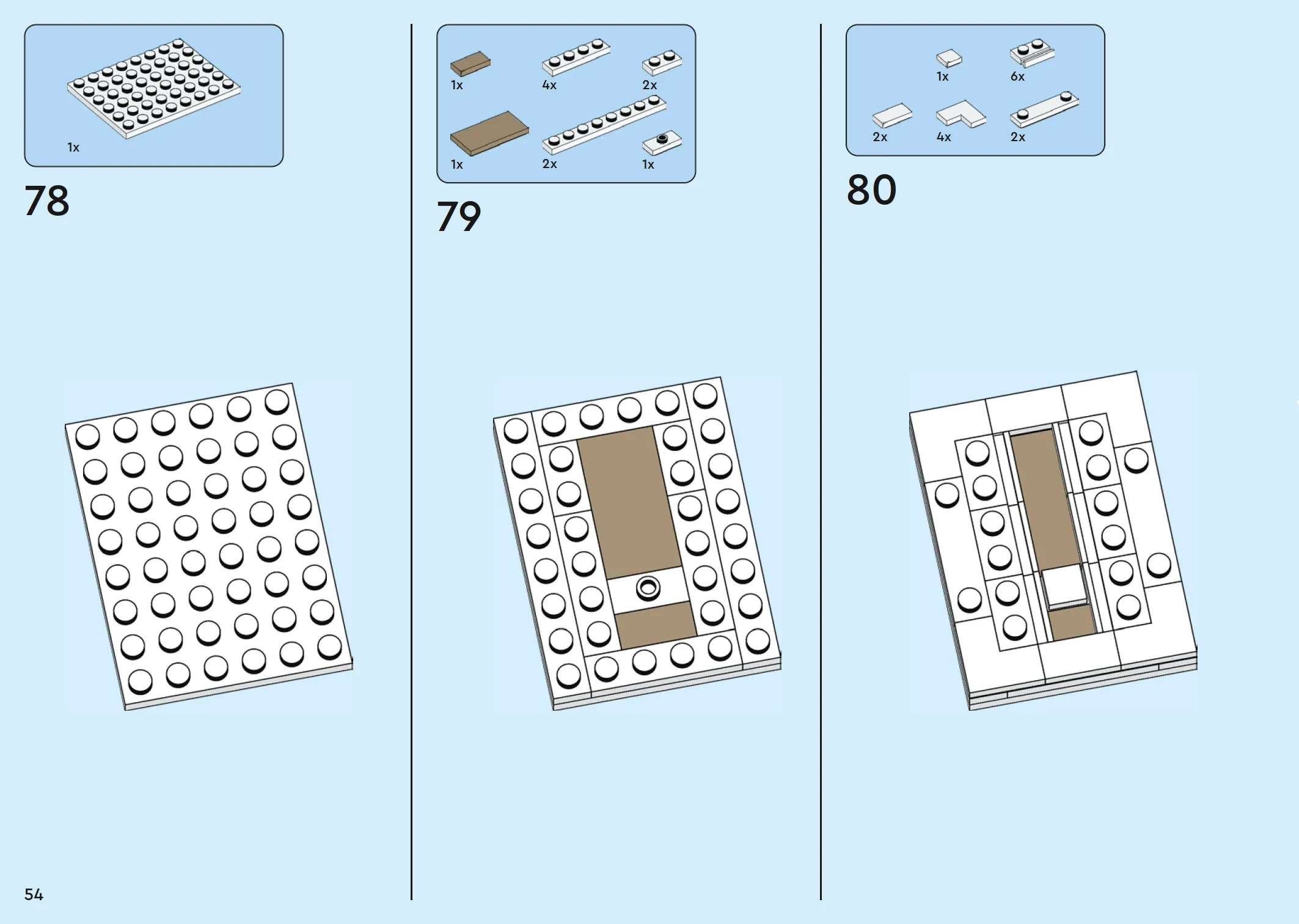 1x

78

1x
4x
2x
1x
2x
1x

79

1x
6x
2x
4x
2x

80

54