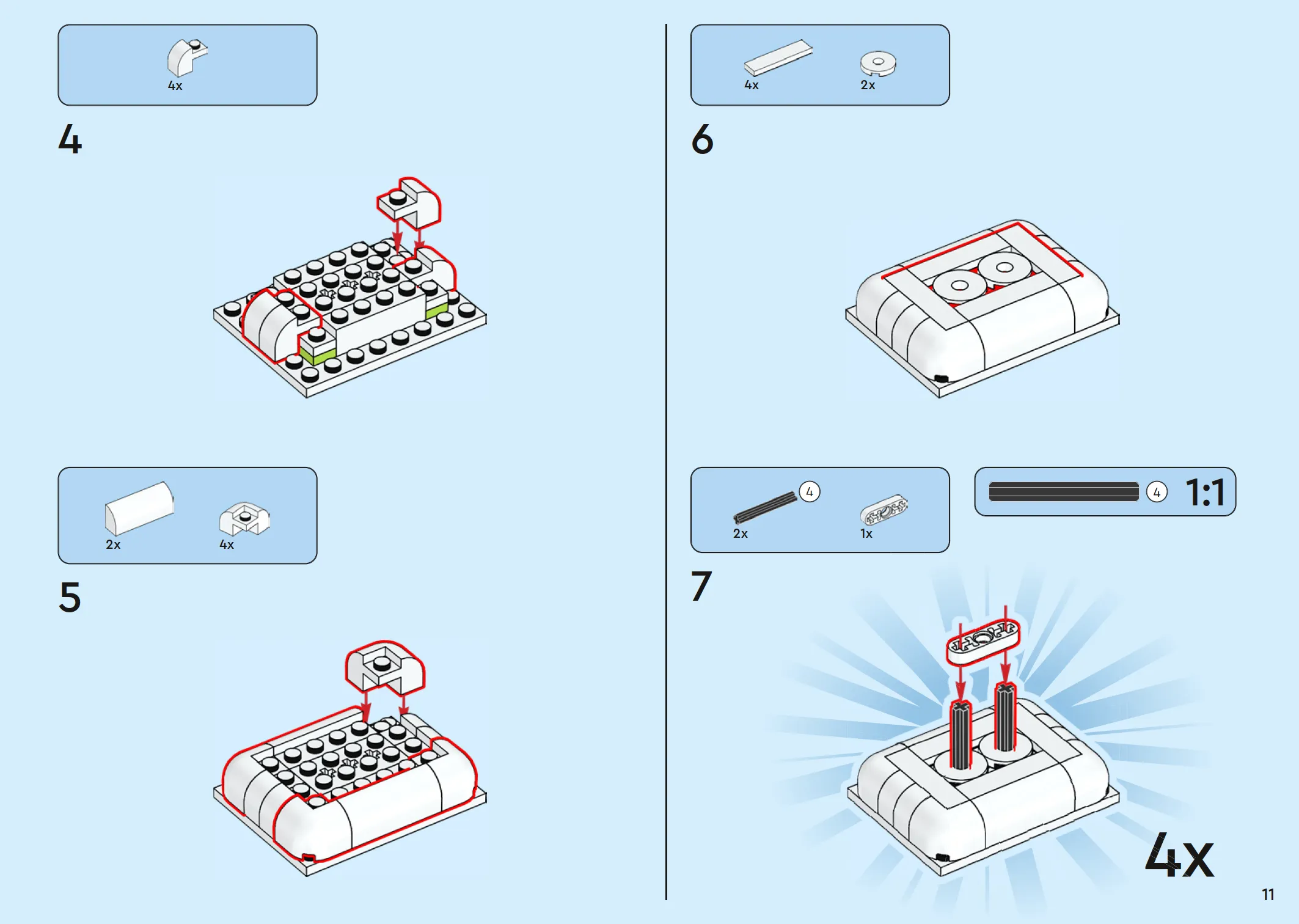 4x

4

2x

4x

5

4x

2x

6

4

2x

1x

4

1:1

7

4x

11