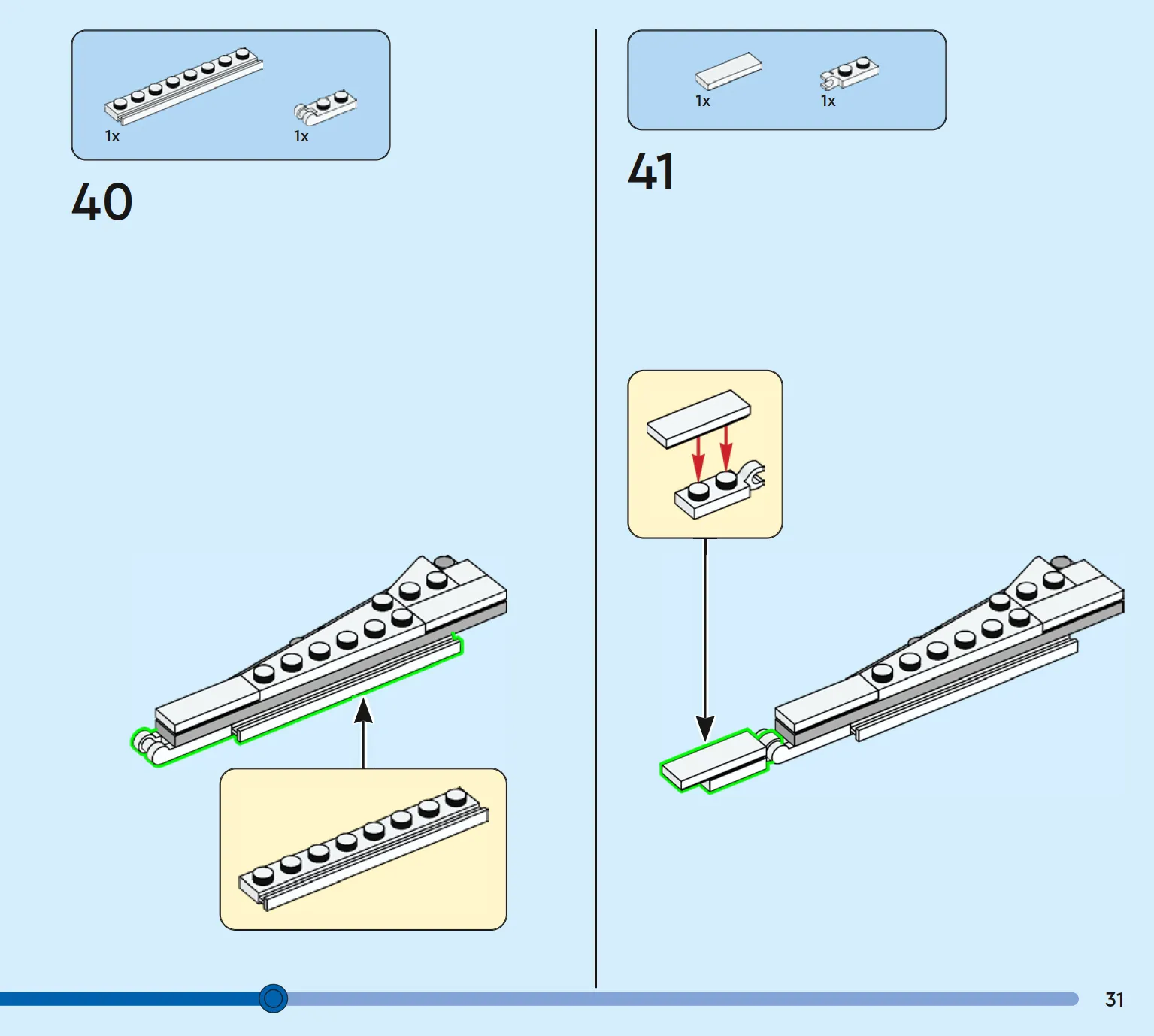 1x 1x

40

1x 1x

41

31