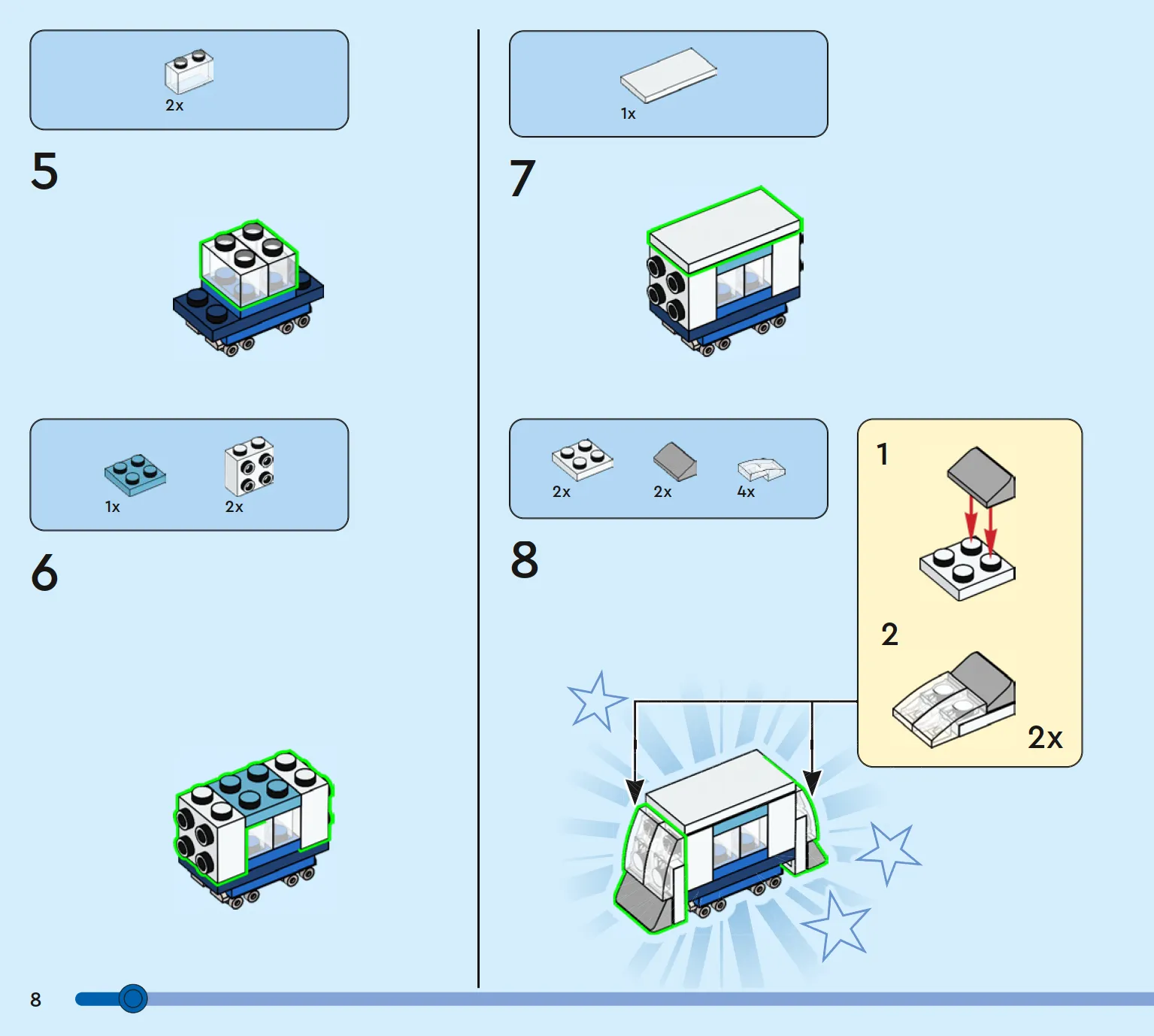 2x

5

1x 2x

6

1x

7

2x 2x 4x

8

1

2

2x

8