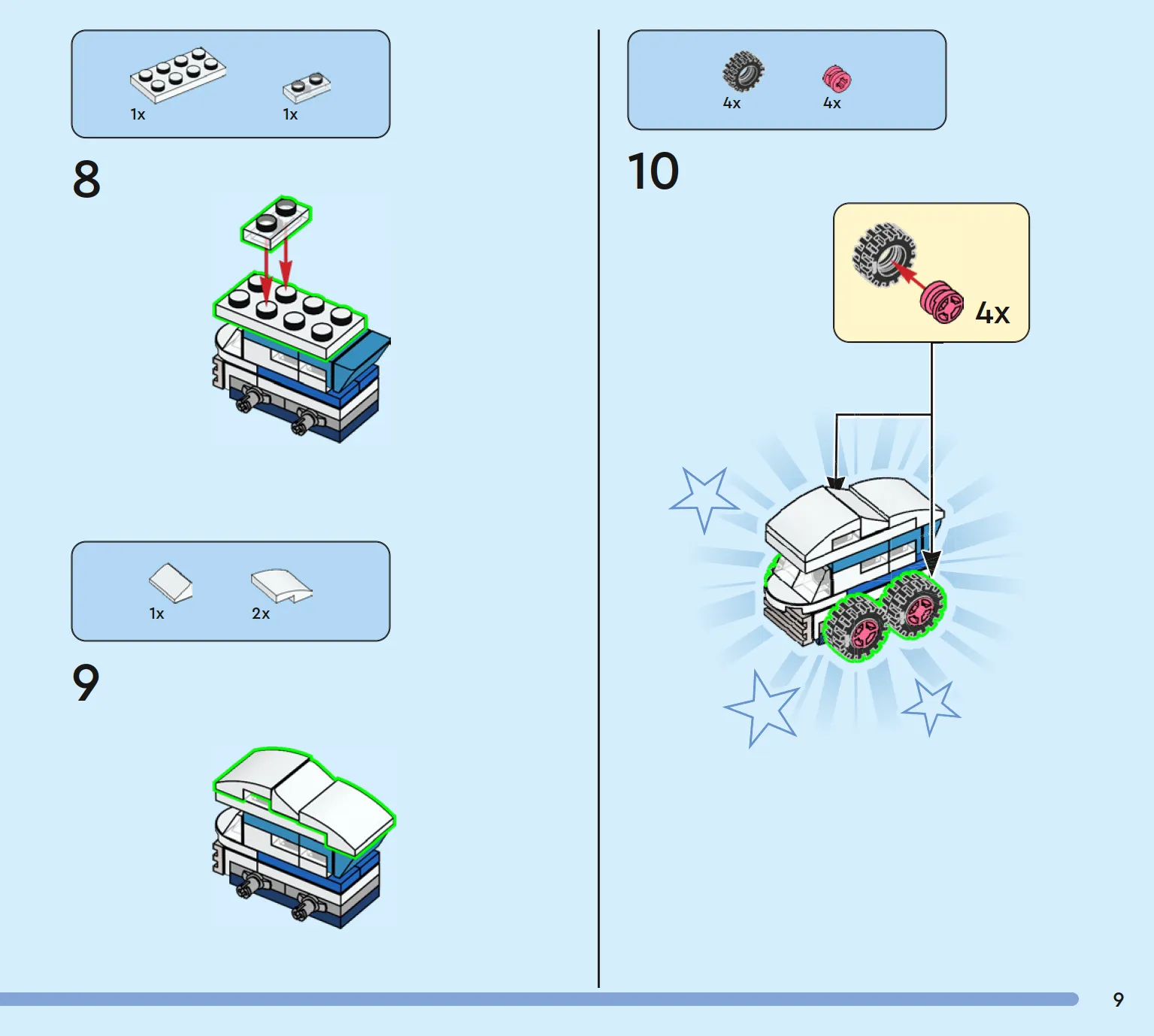 1x 1x

8

1x 2x

9

4x 4x

10

4x

9