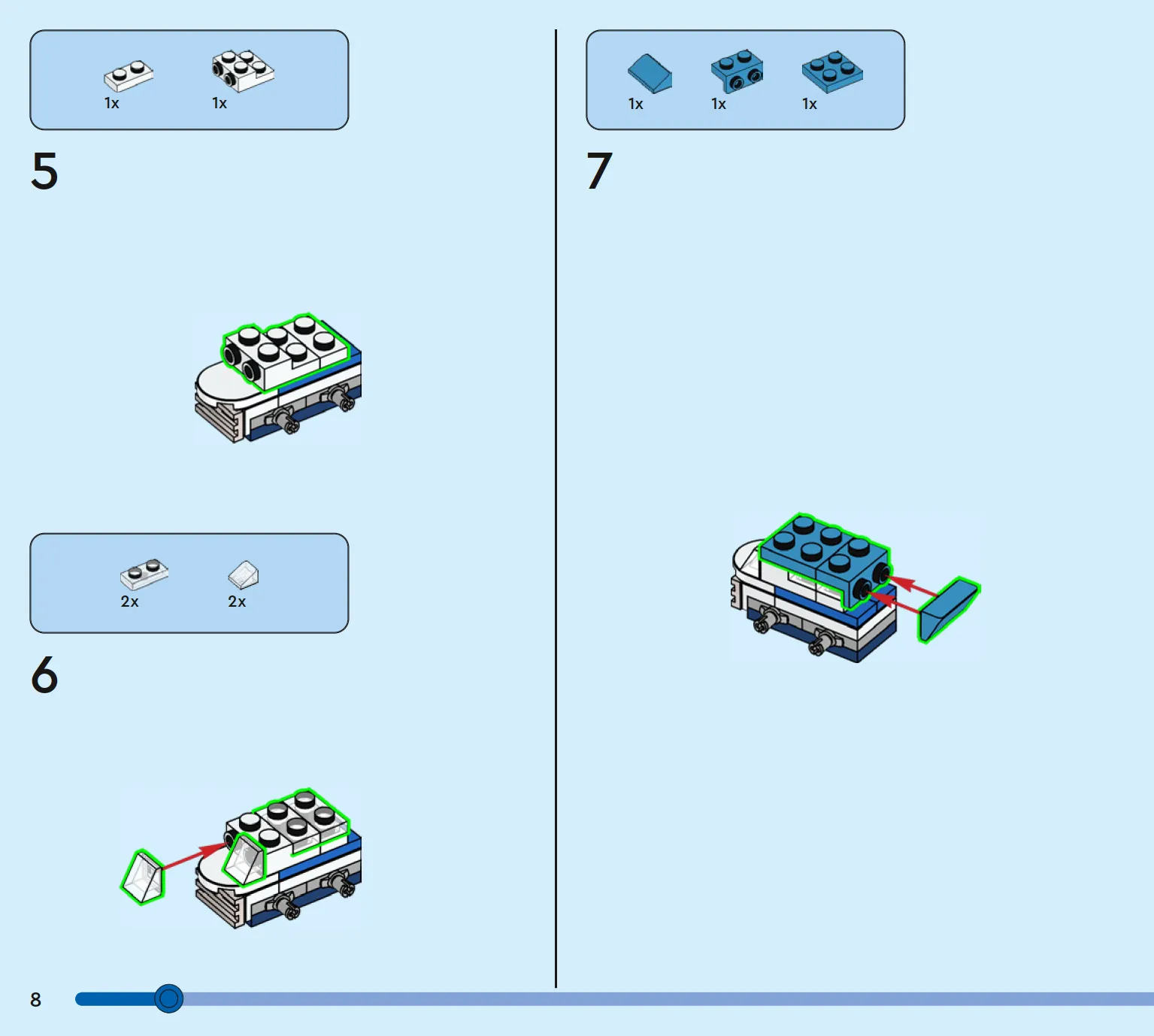 1x 1x

5

2x 2x

6

1x 1x 1x

7

8