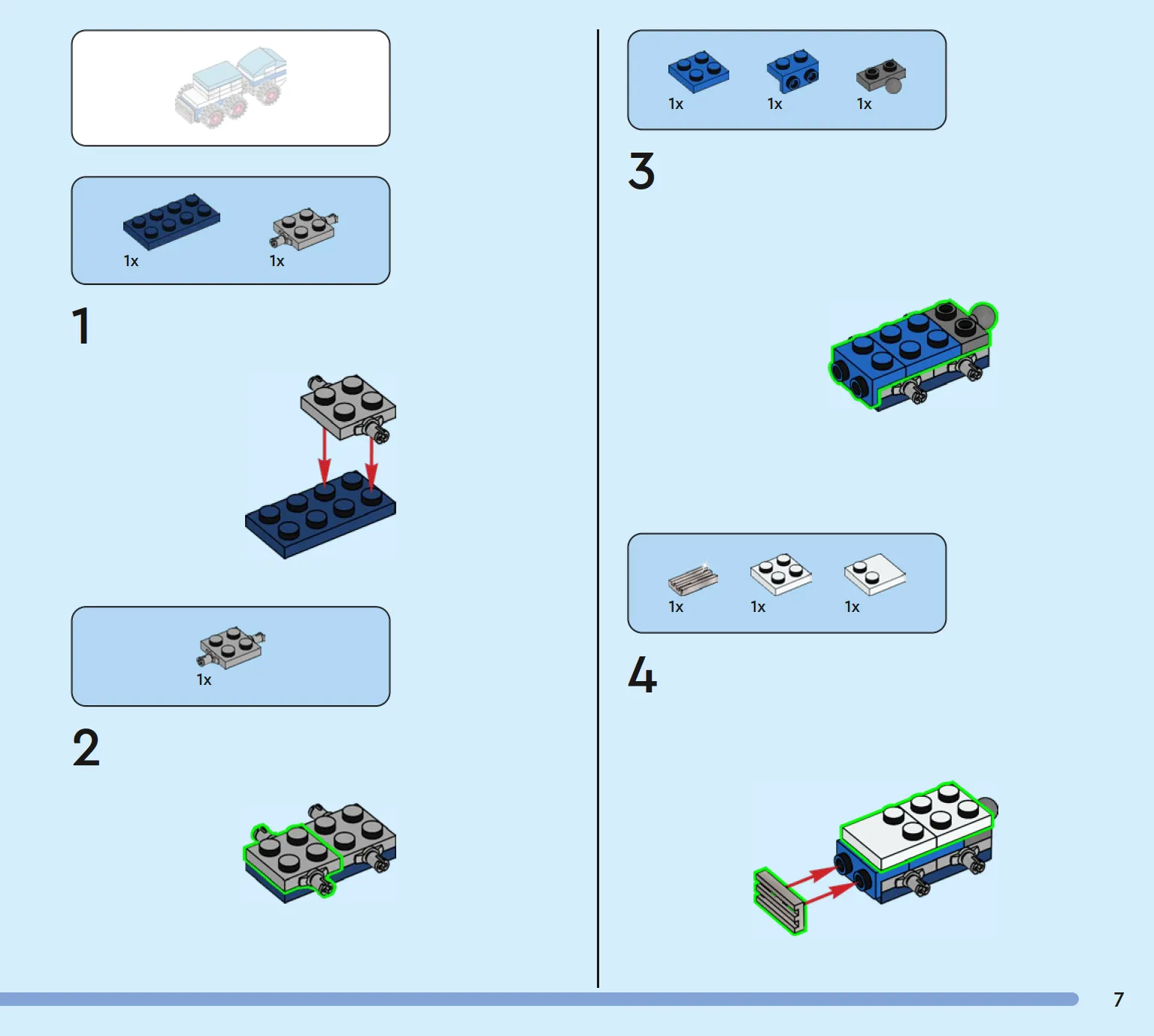 1x 1x

1

1x

2

1x 1x 1x

3

1x 1x 1x

4

7