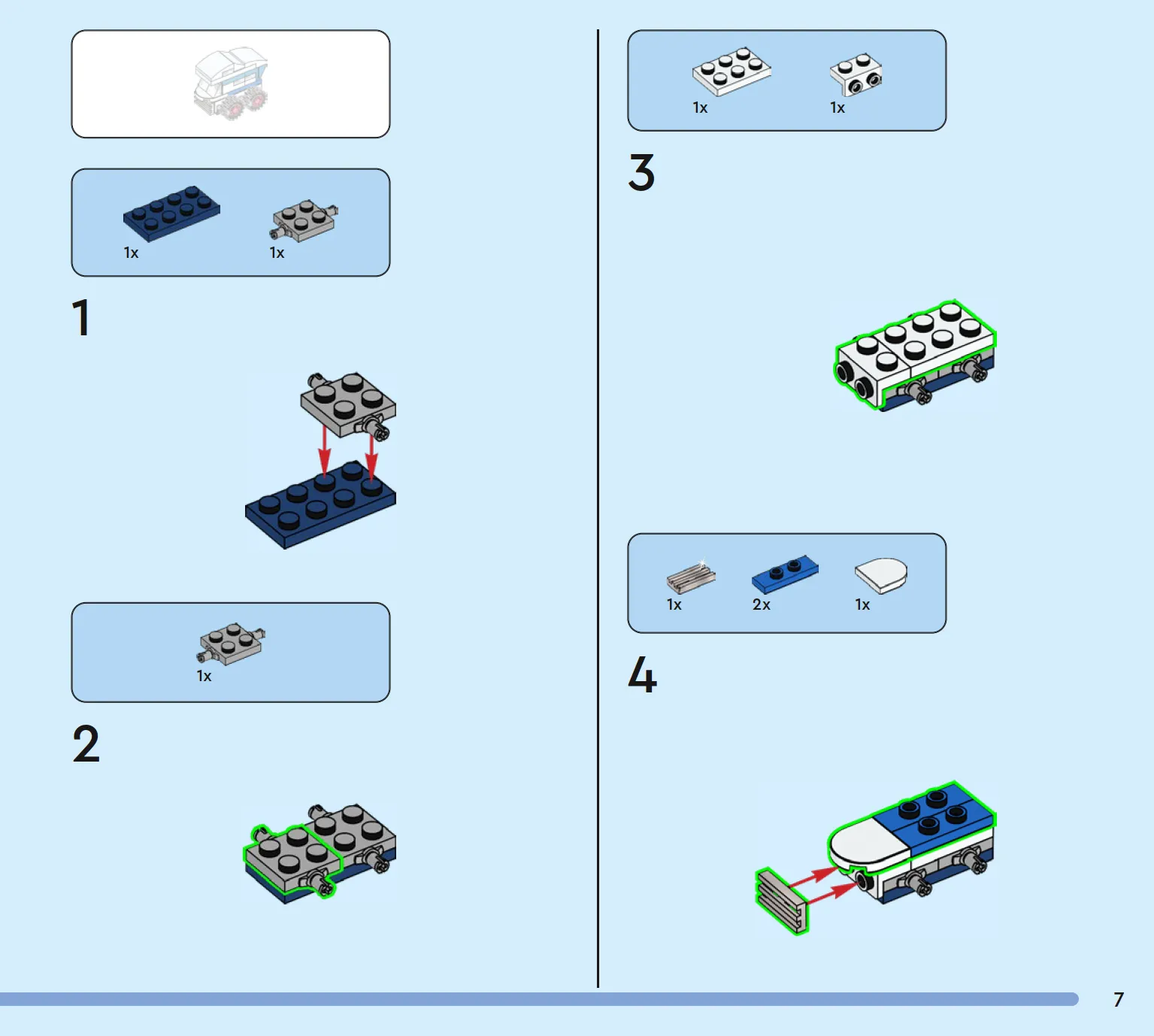 1x 1x

1

1x

2

1x 1x

3

1x 2x 1x

4

7