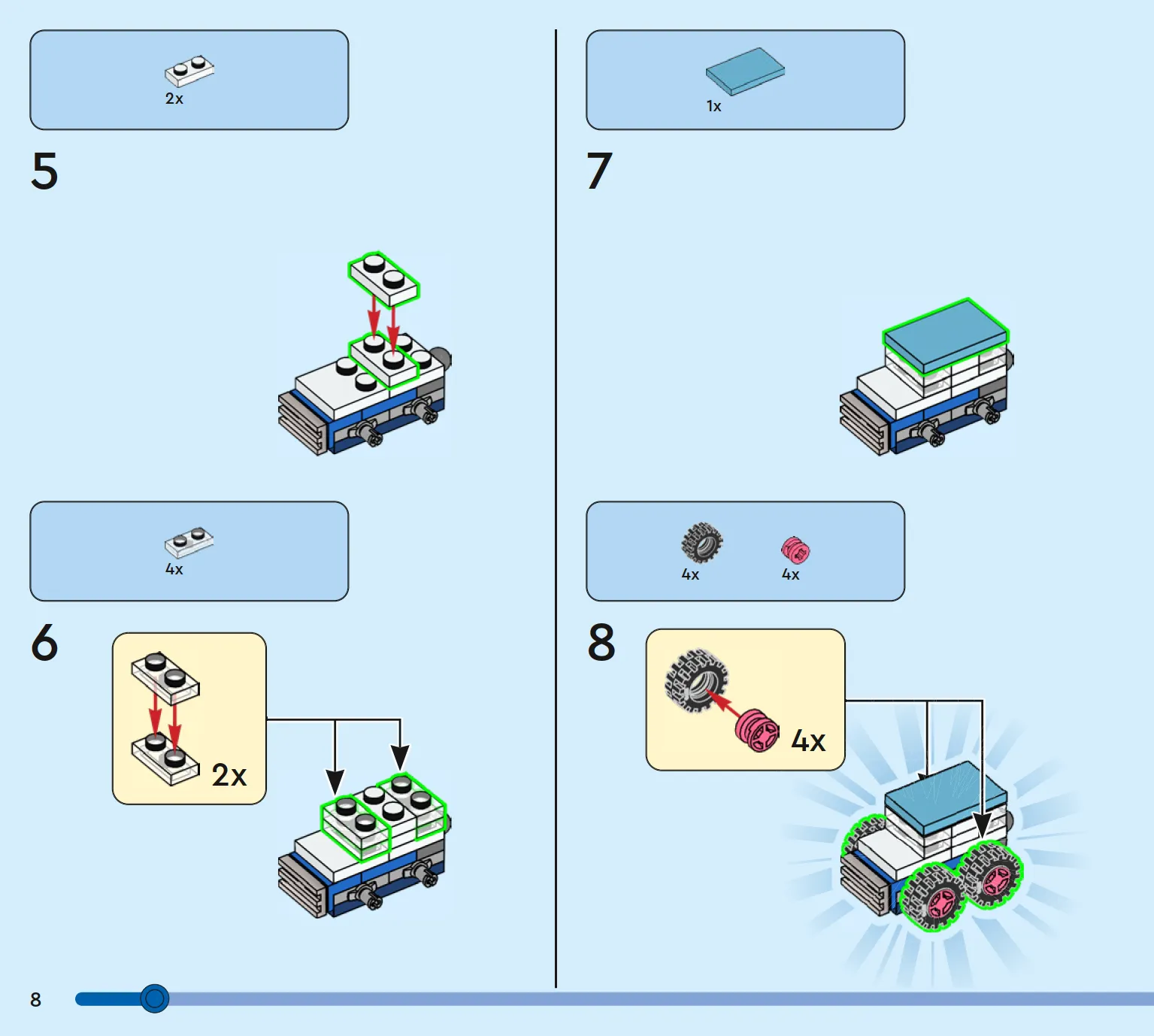 2x

5

4x

6

2x

1x

7

4x 4x

8

4x

8