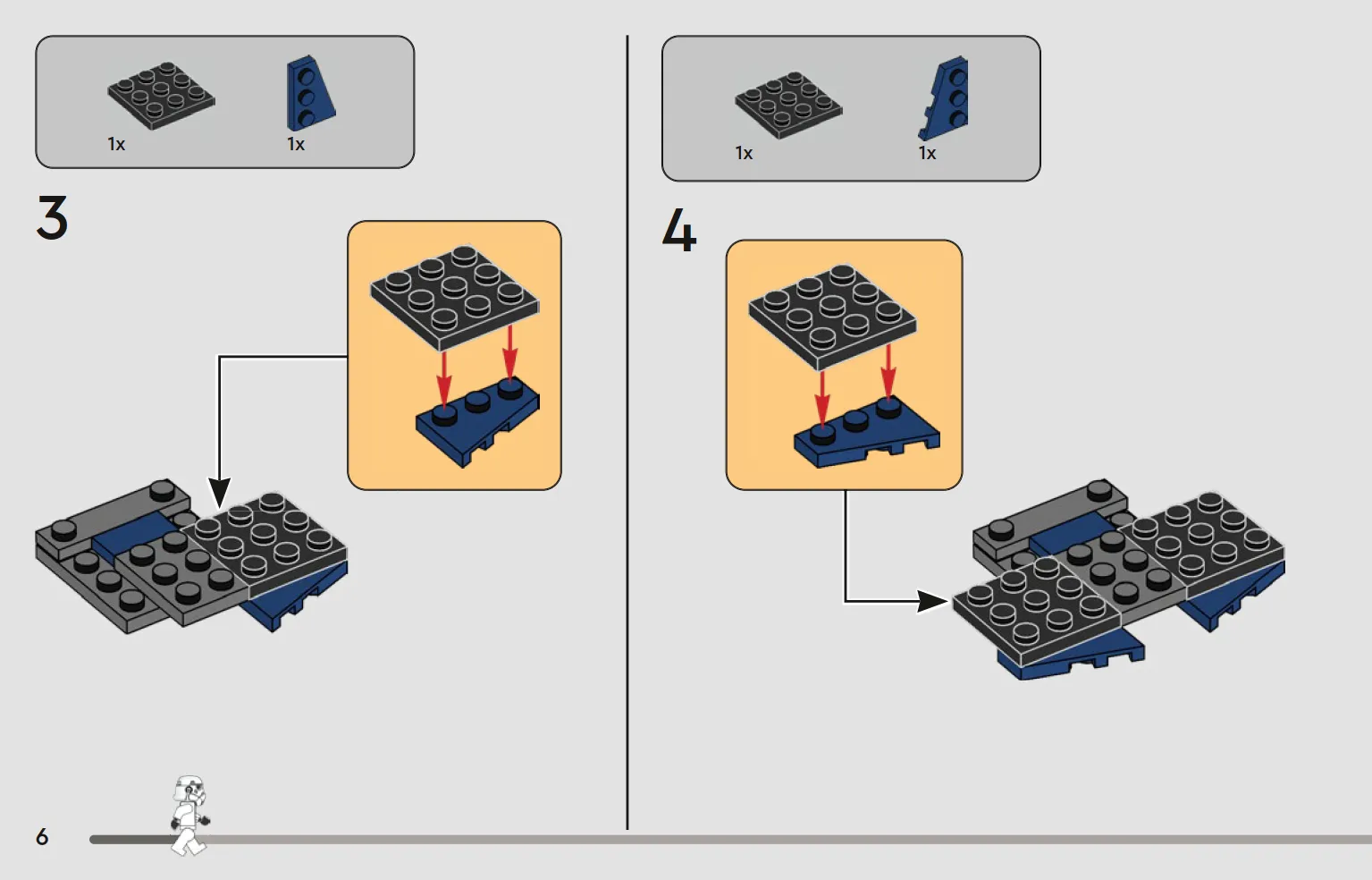 1x
1x

3

1x
1x

4

6