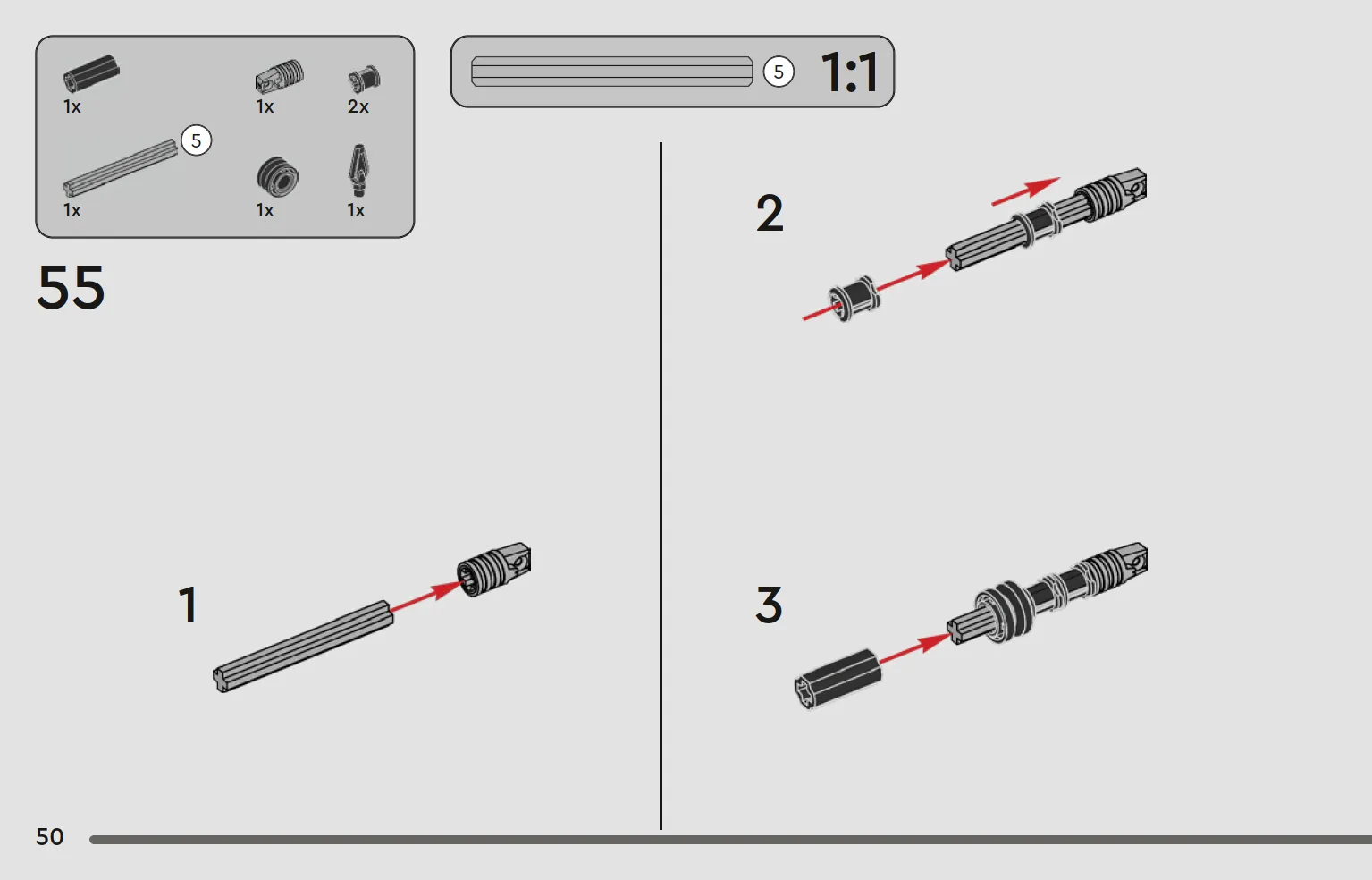 1x
1x
2x
5
1x
1x
1x

5
1:1

55

1

2

3

50