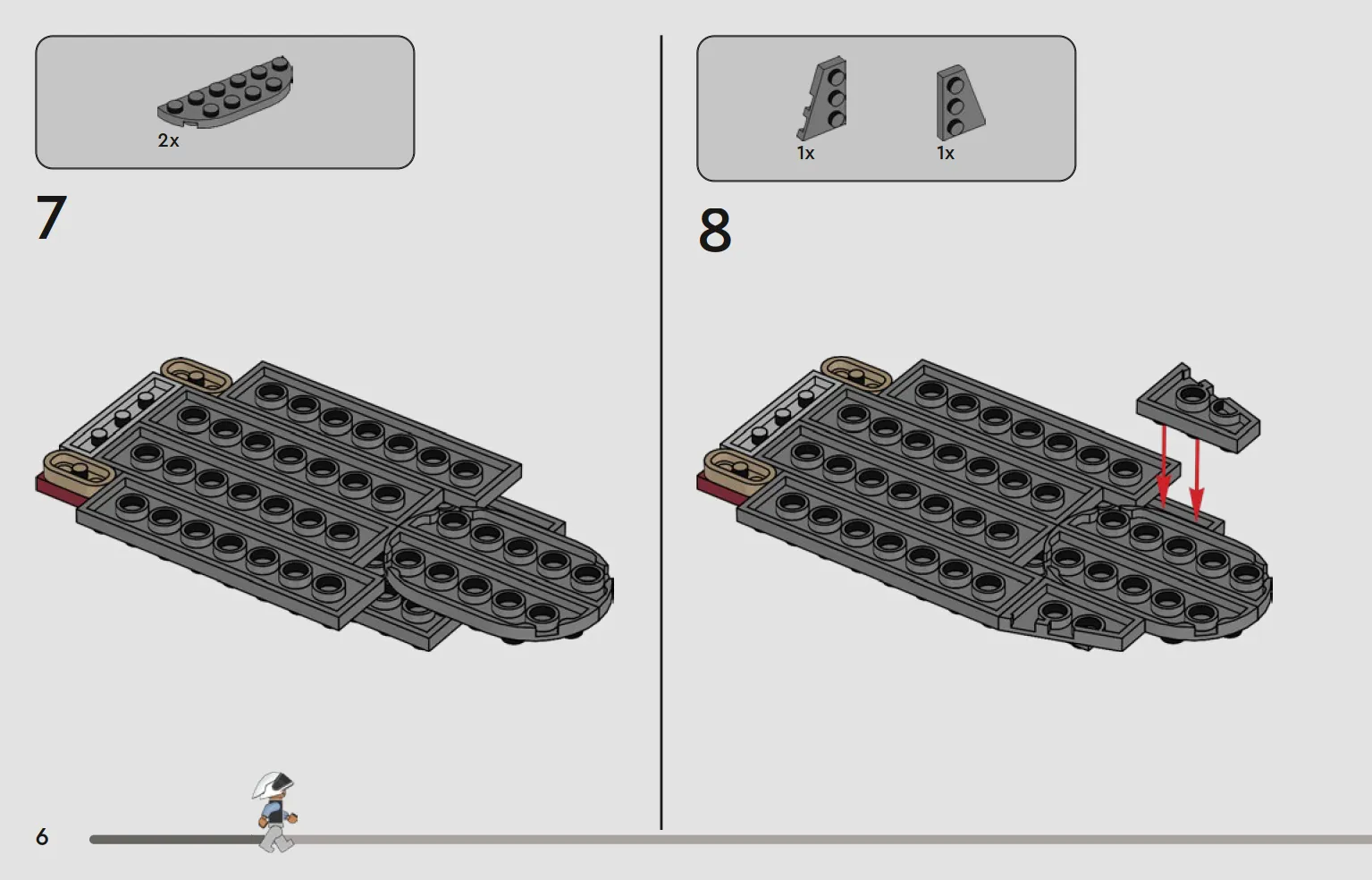 2x

7

1x

1x

8

6