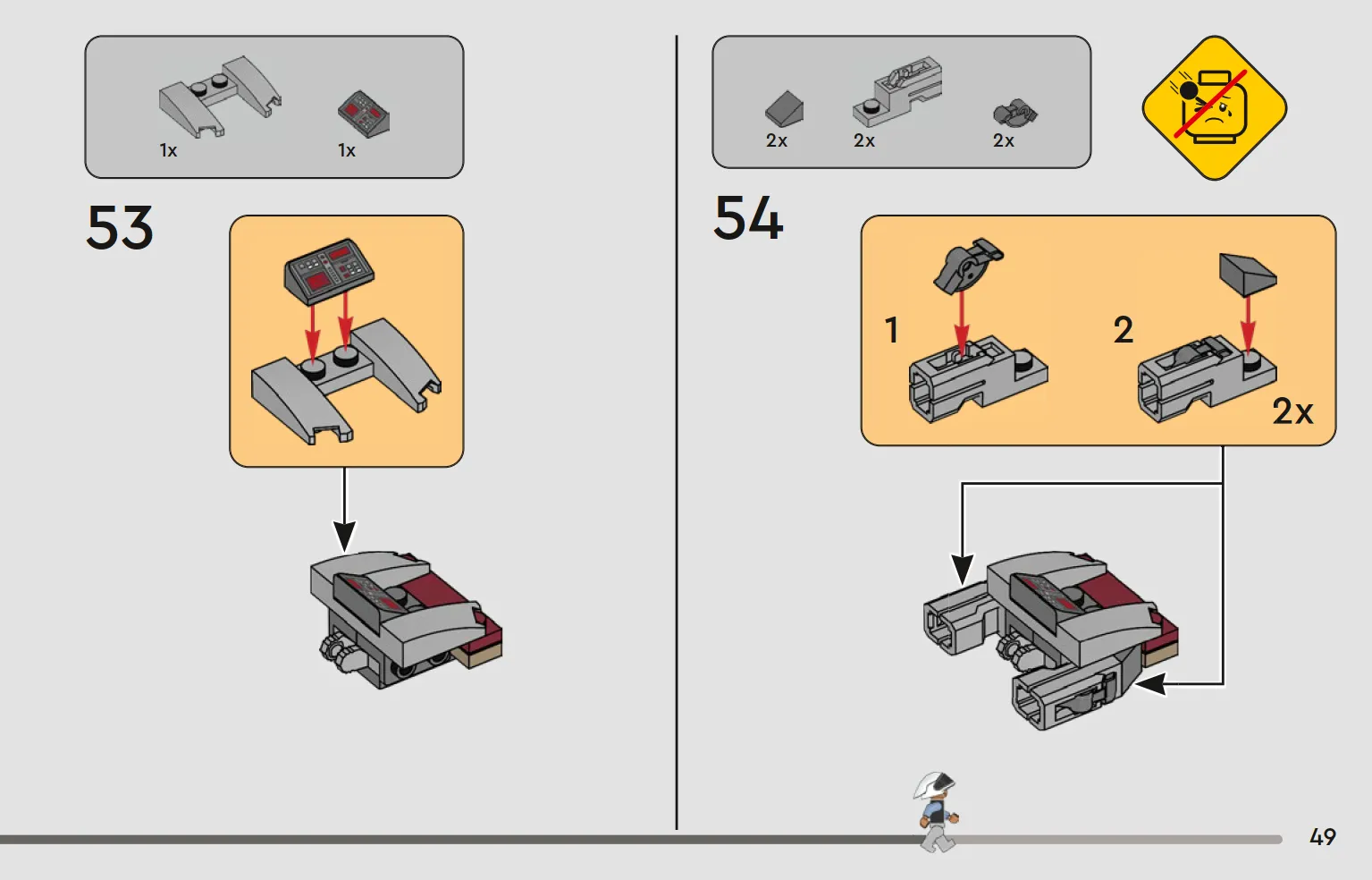 1x 1x

53

2x 2x 2x

54

1

2

2x

49