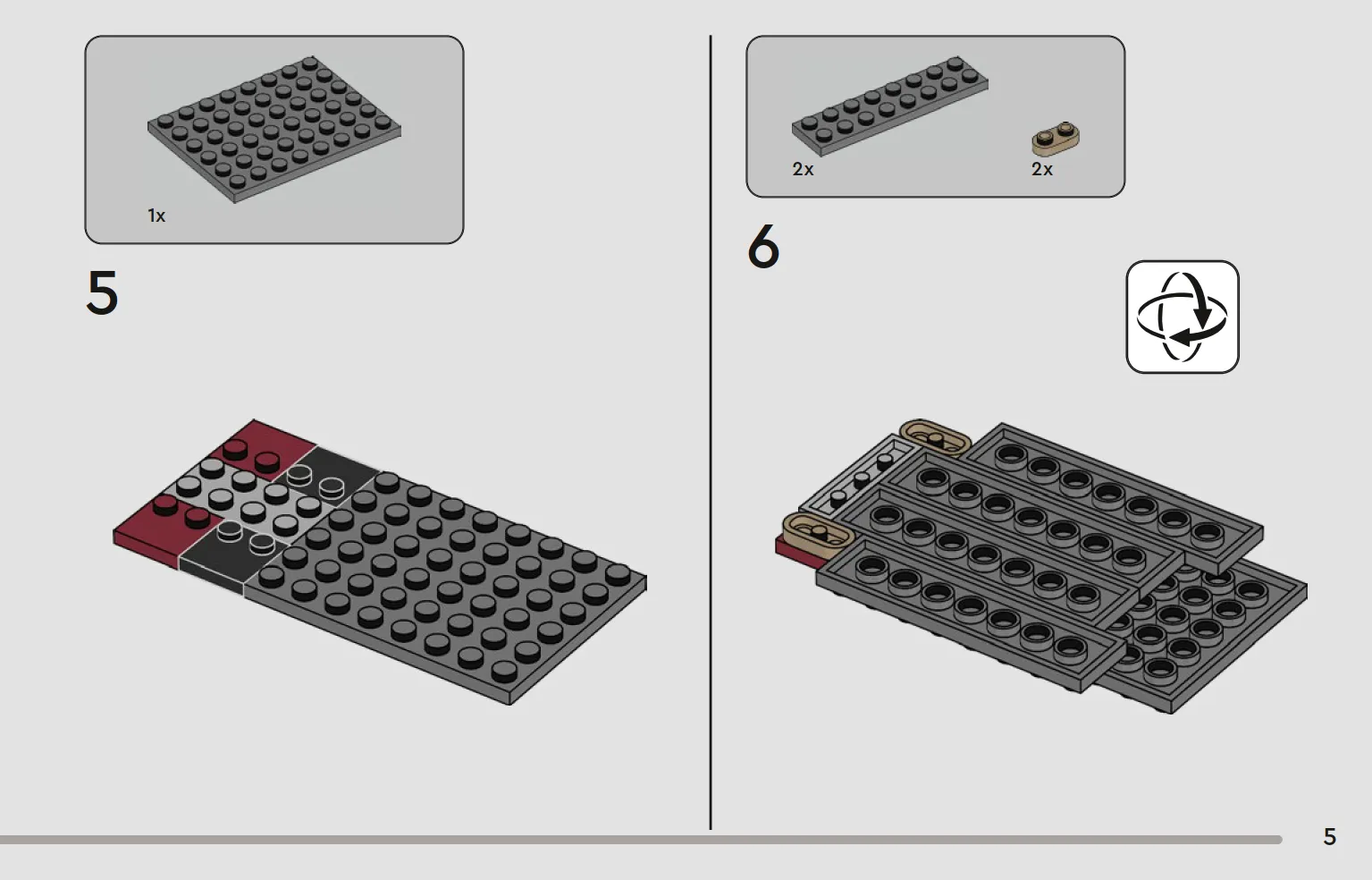 1x

5

2x

2x

6

5