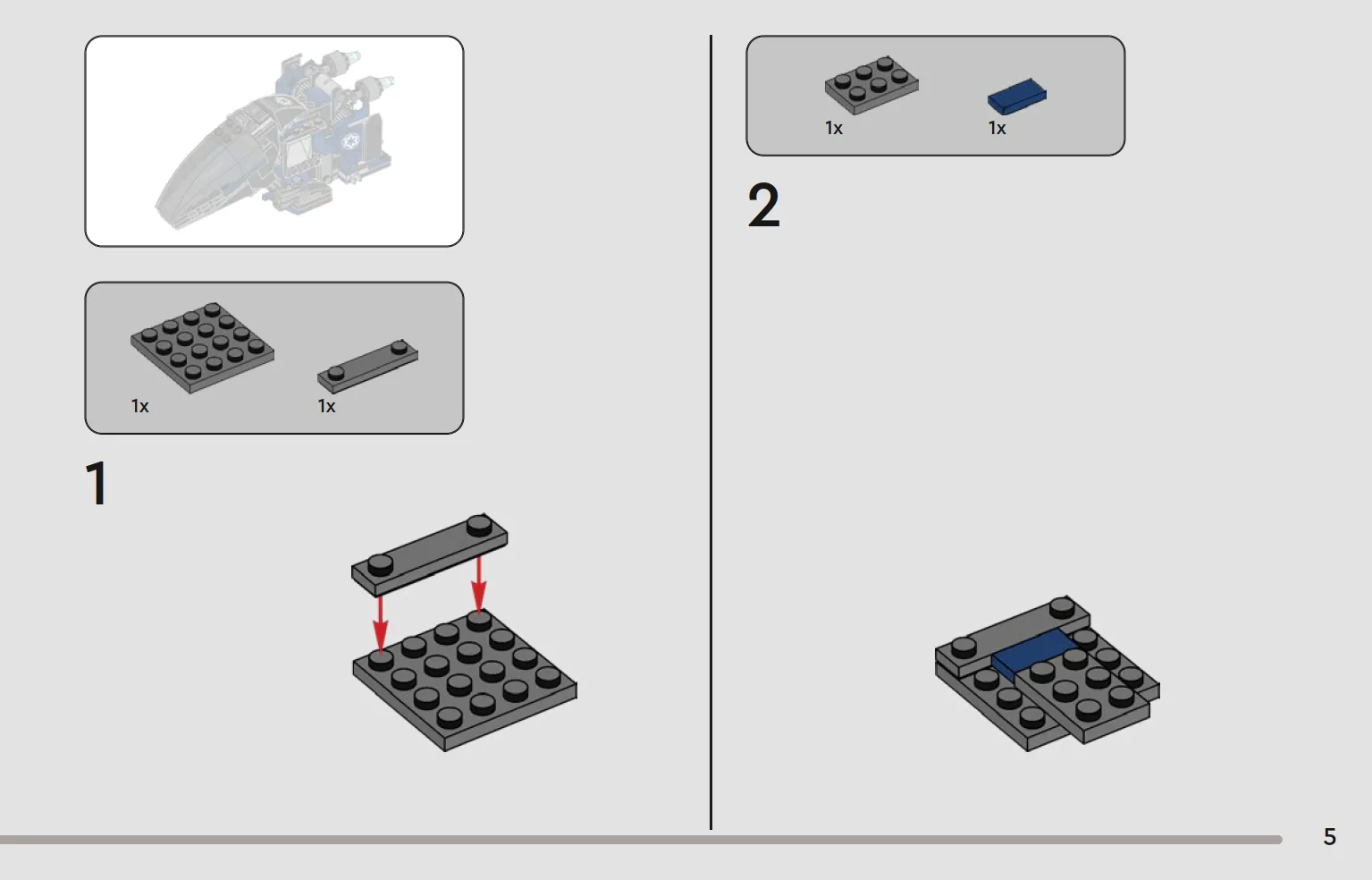 1x
1x
1
1x
1x
2
5