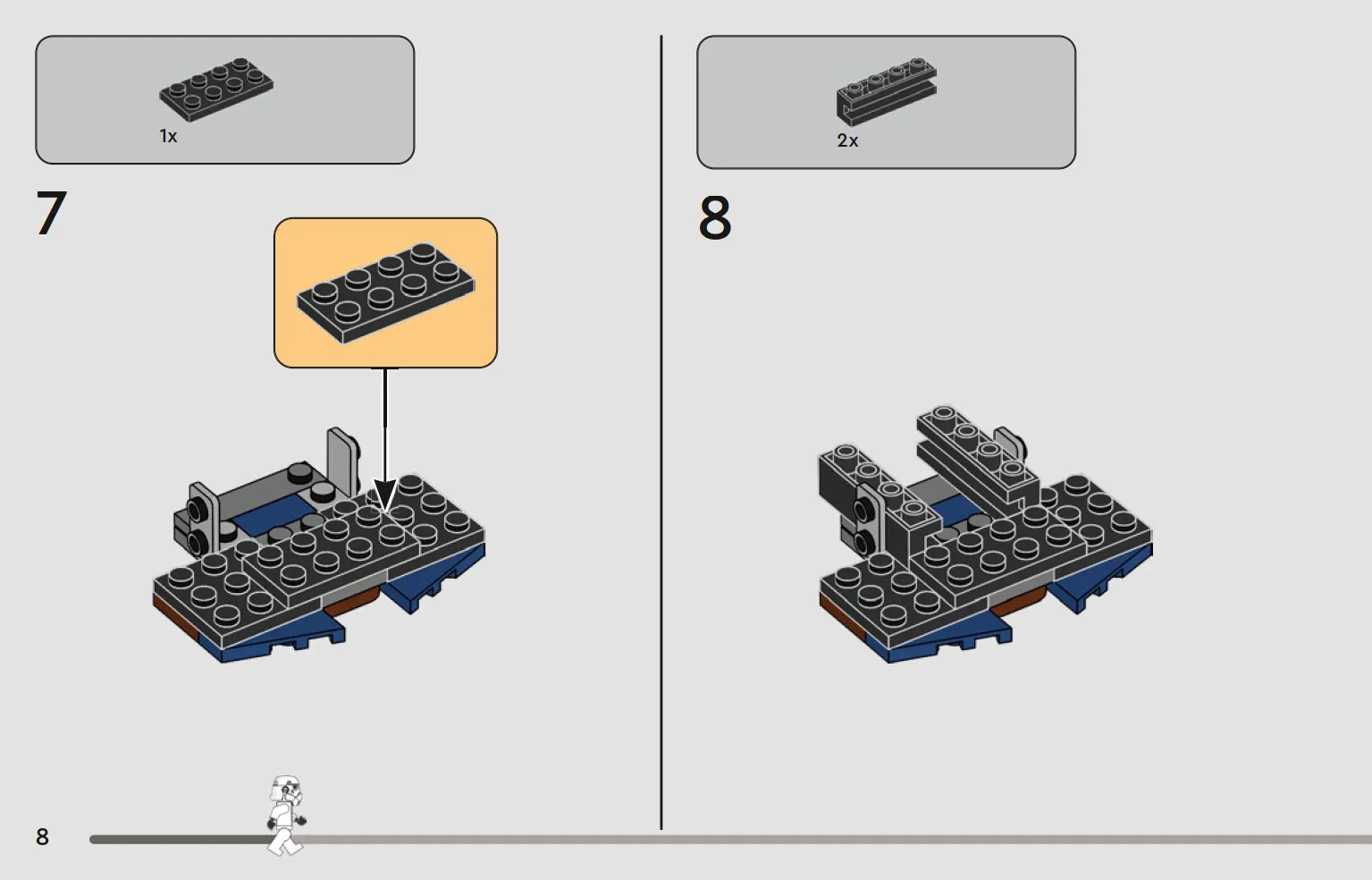 1x

7

2x

8

8