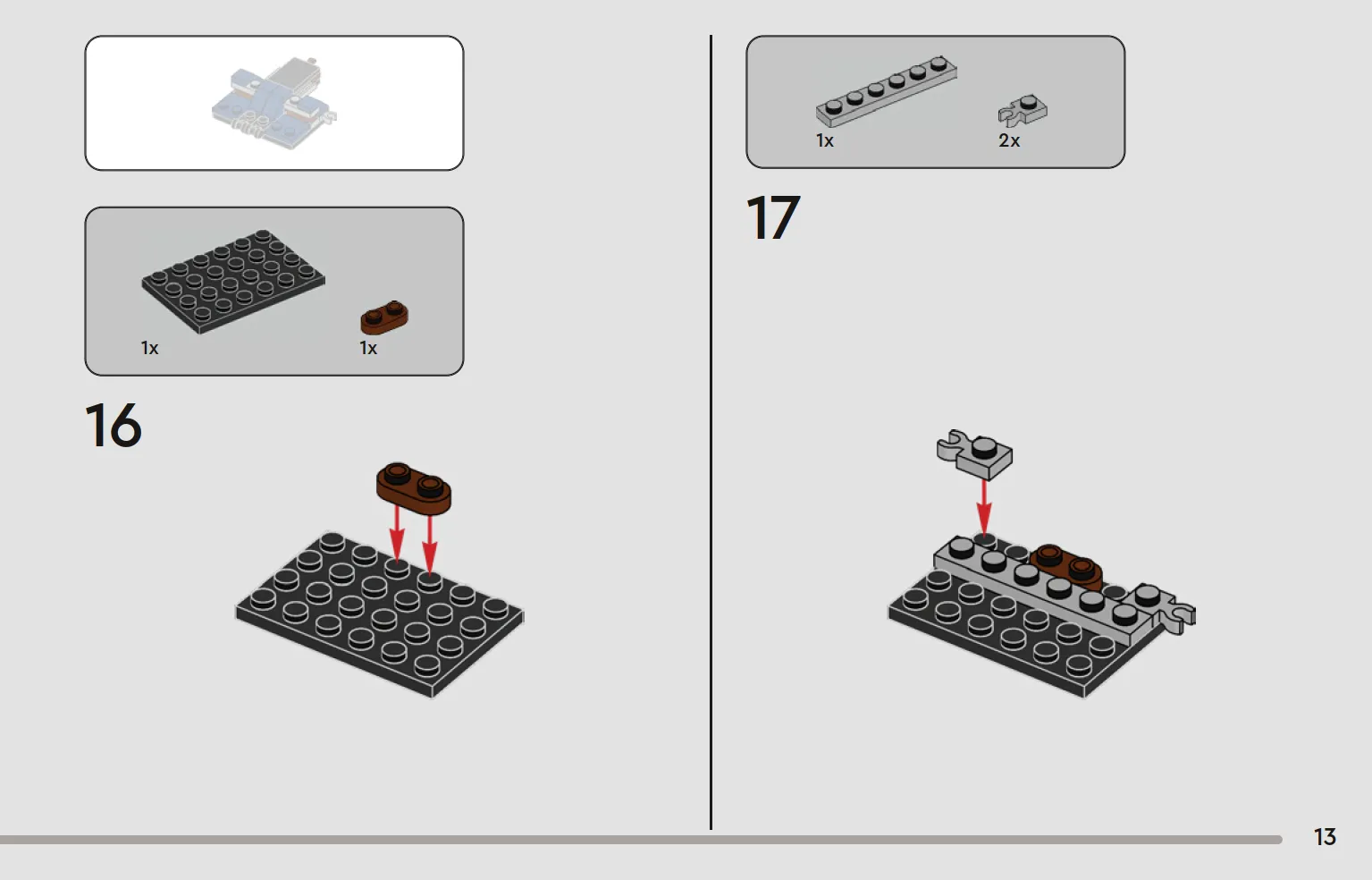 1x

1x

16

1x

2x

17

13