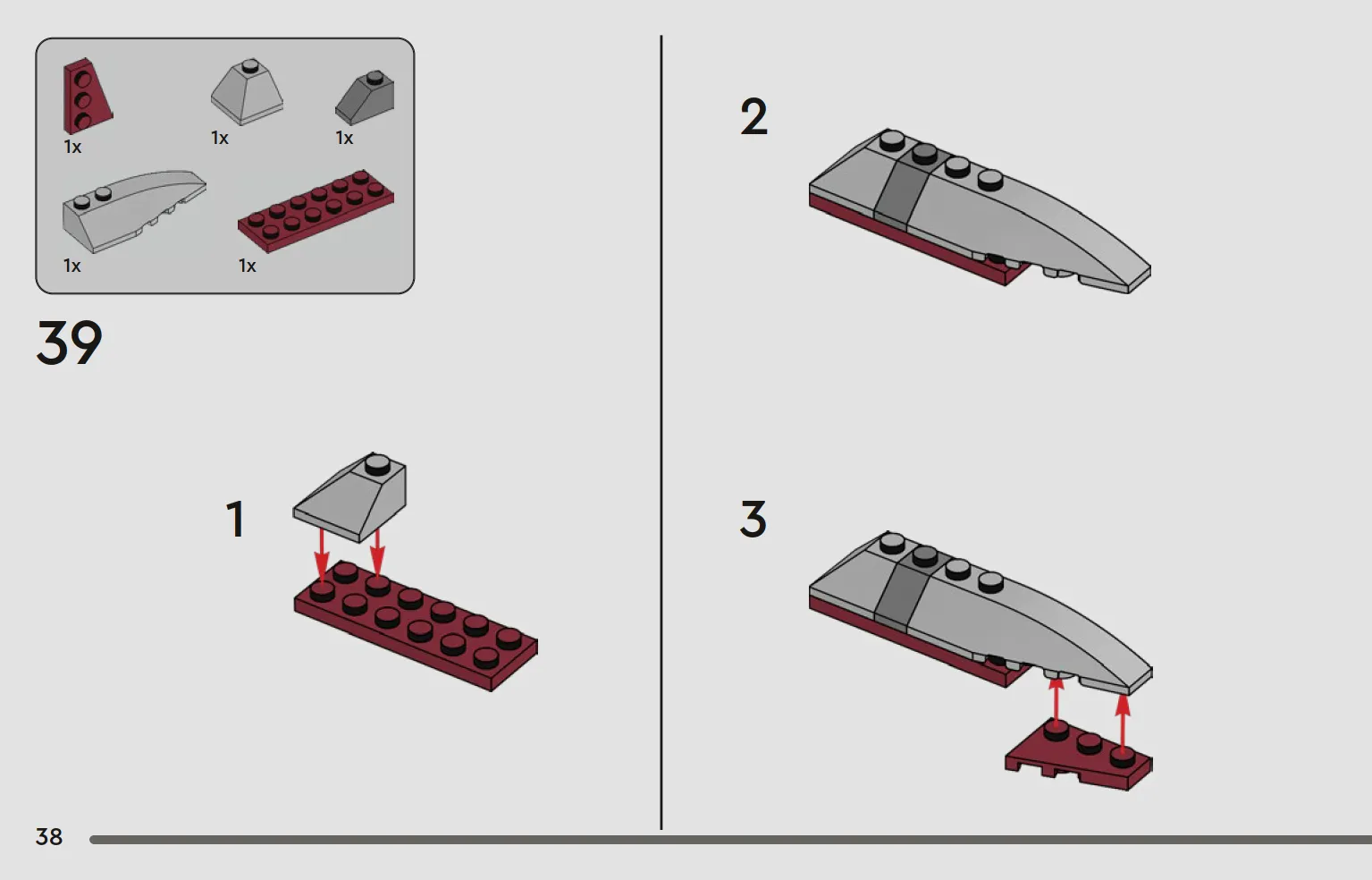 1x 1x 1x
1x 1x

39

1

2

3

38