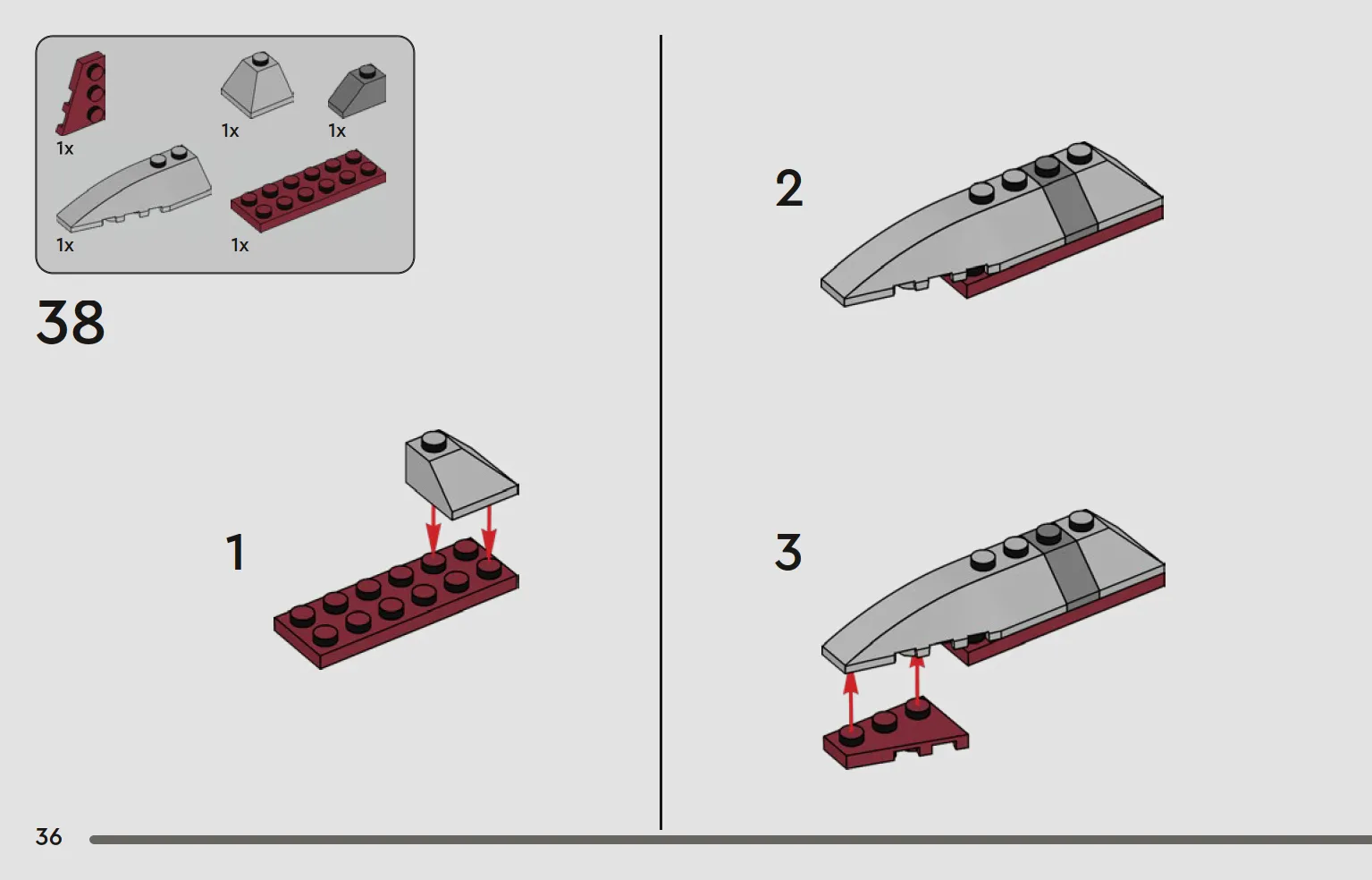 1x
1x
1x
1x
1x

38

1

2

3

36