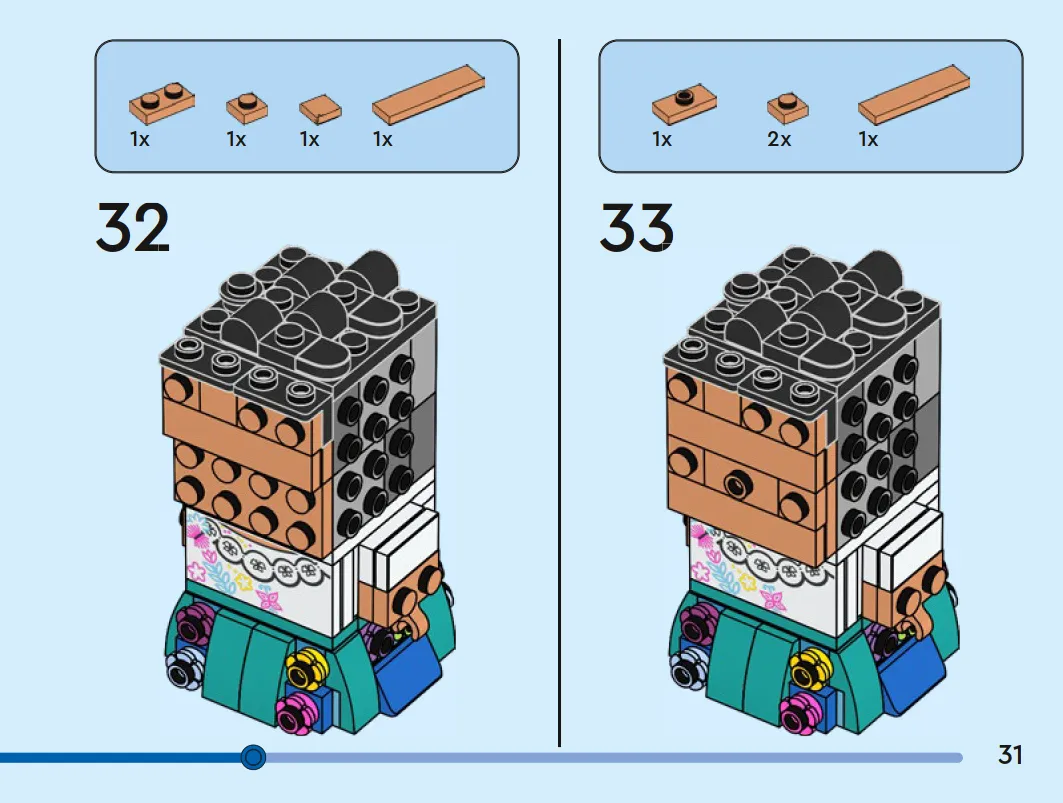 1x 1x 1x 1x

32

1x 2x 1x

33

31