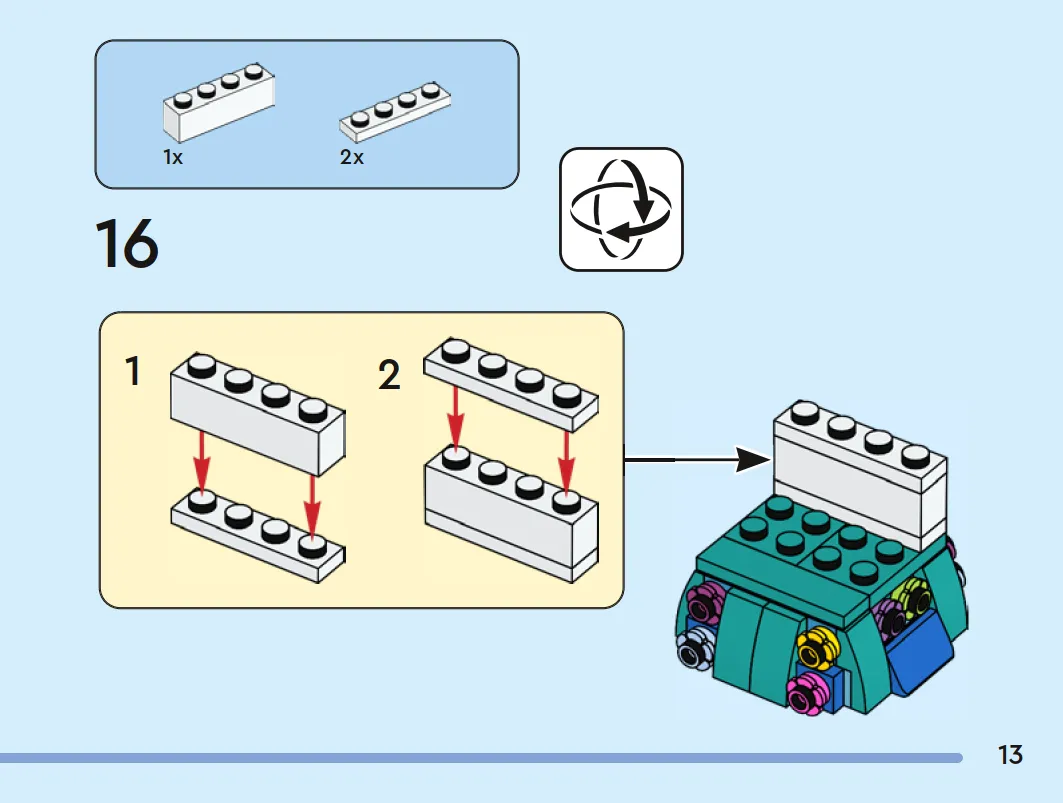 1x
2x

16

1

2

13