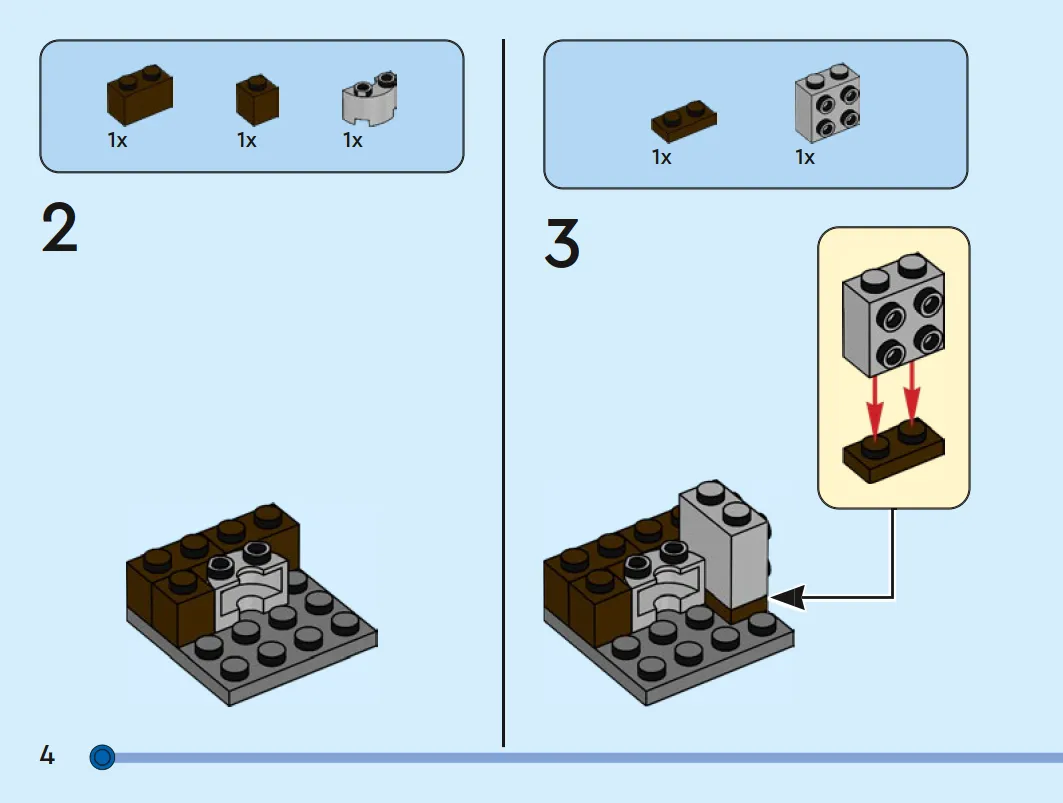 1x 1x 1x

2

1x 1x

3

4