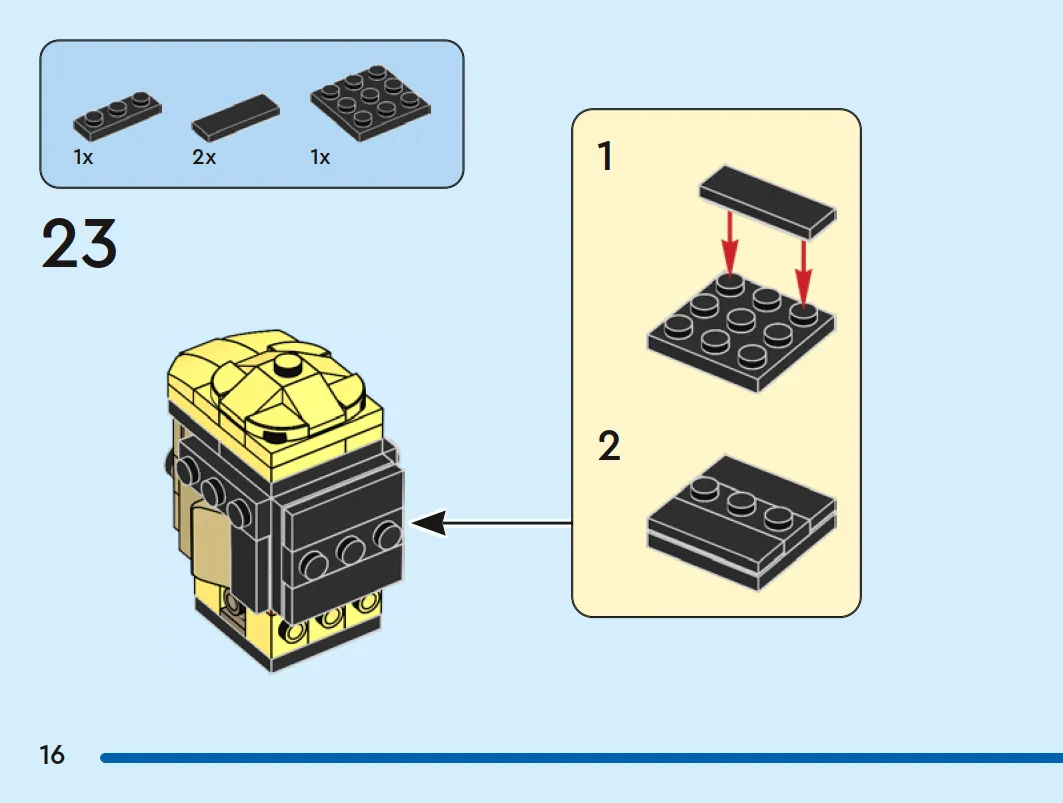 1x 2x 1x

23

1

2

16