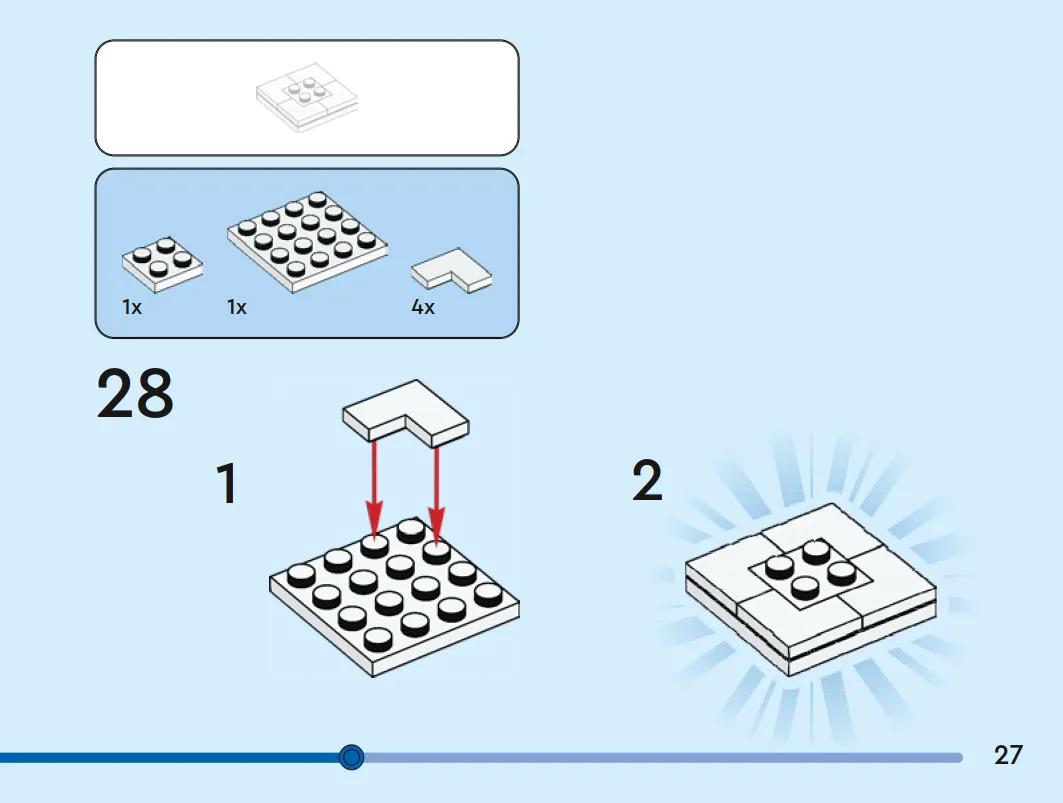 1x
1x
4x

28

1

2

27