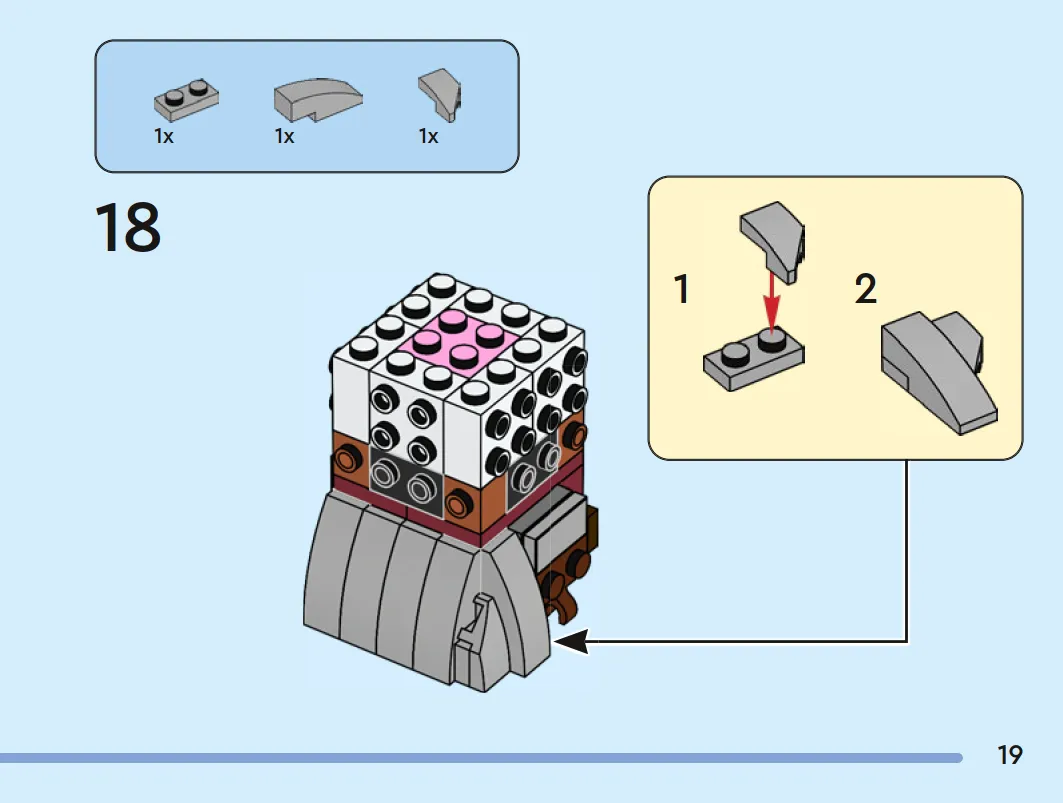 1x 1x 1x

18

1

2

19