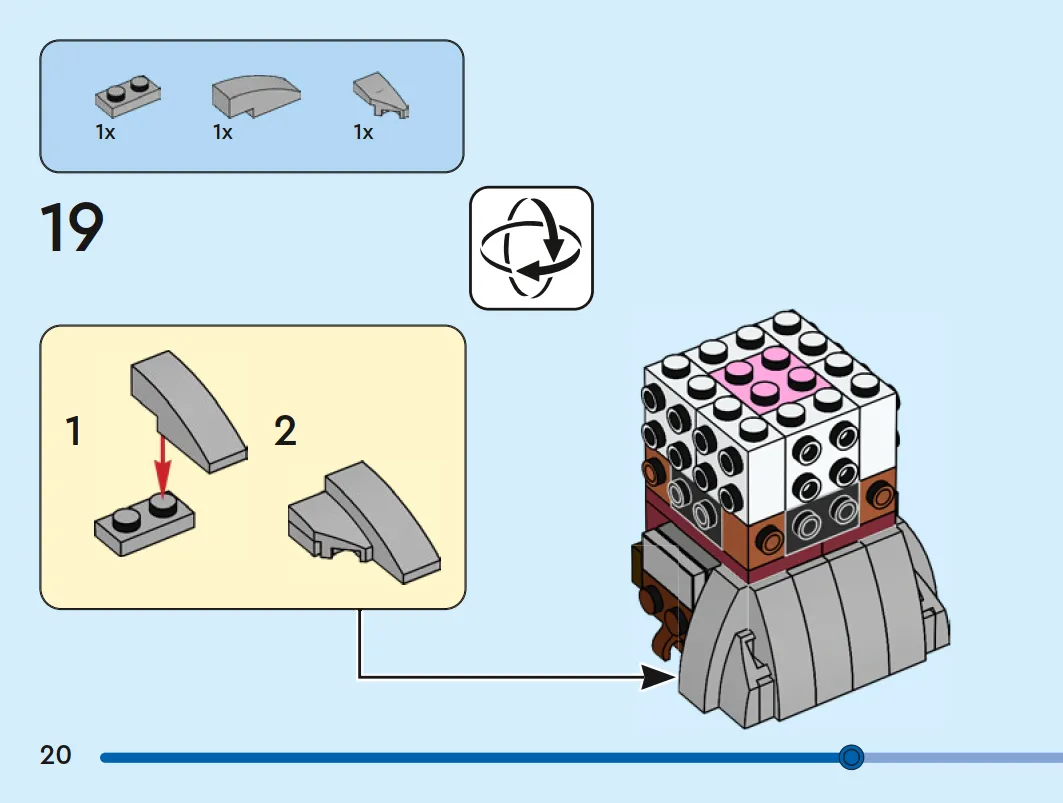 1x
1x
1x

19

1

2

20