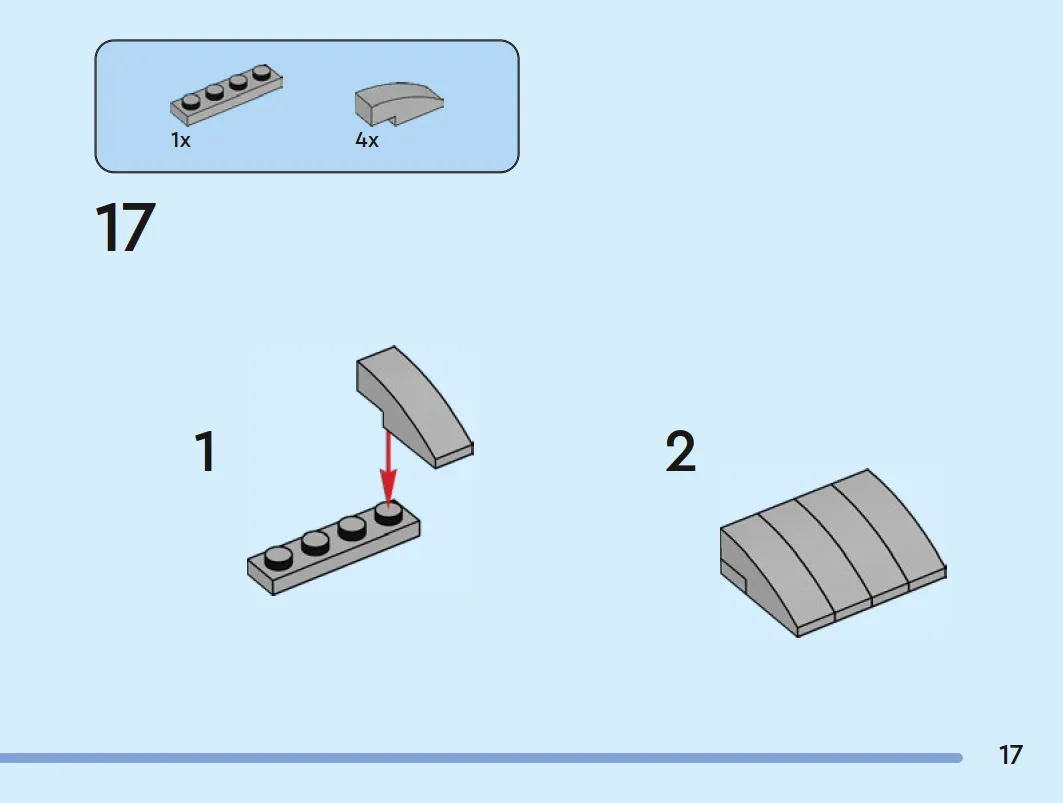 1x

4x

17

1

2

17