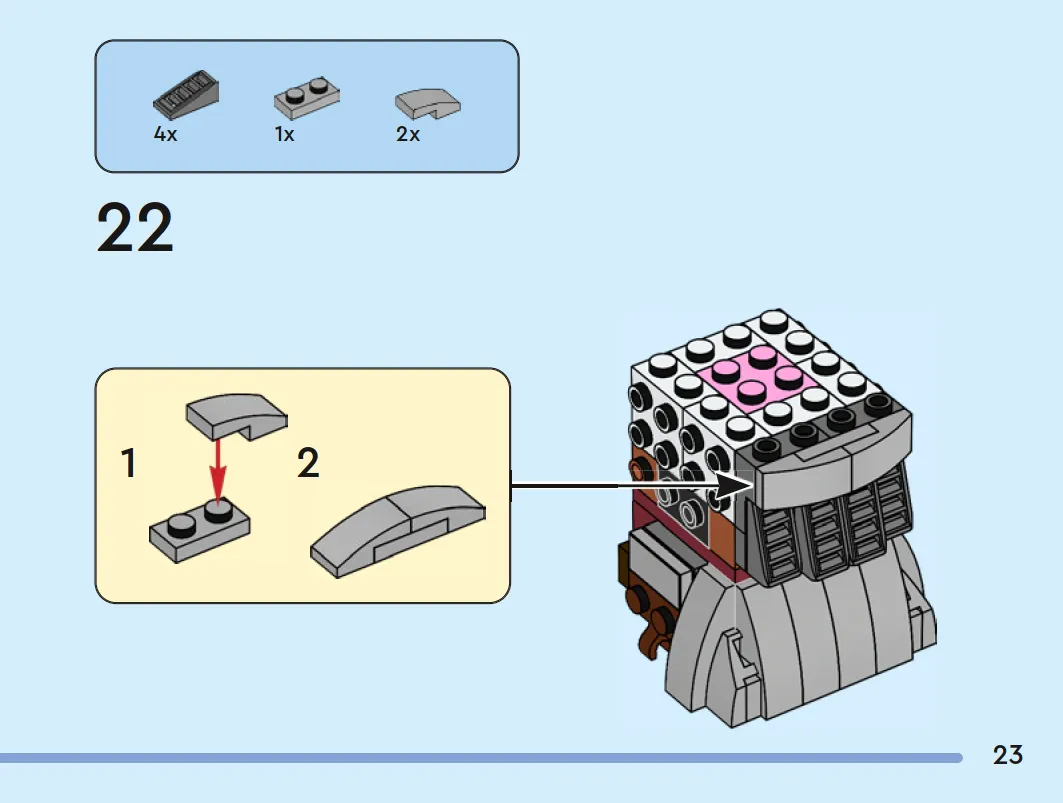 4x
1x
2x

22

1
2

23