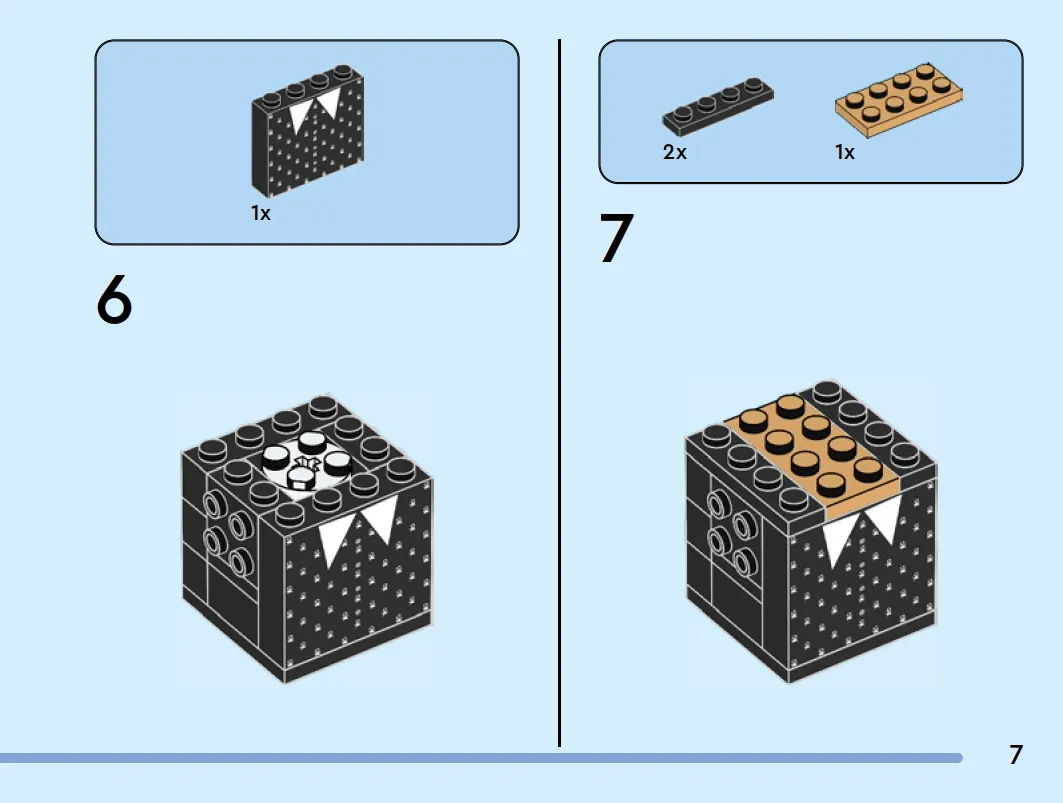 1x

6

2x

1x

7

7