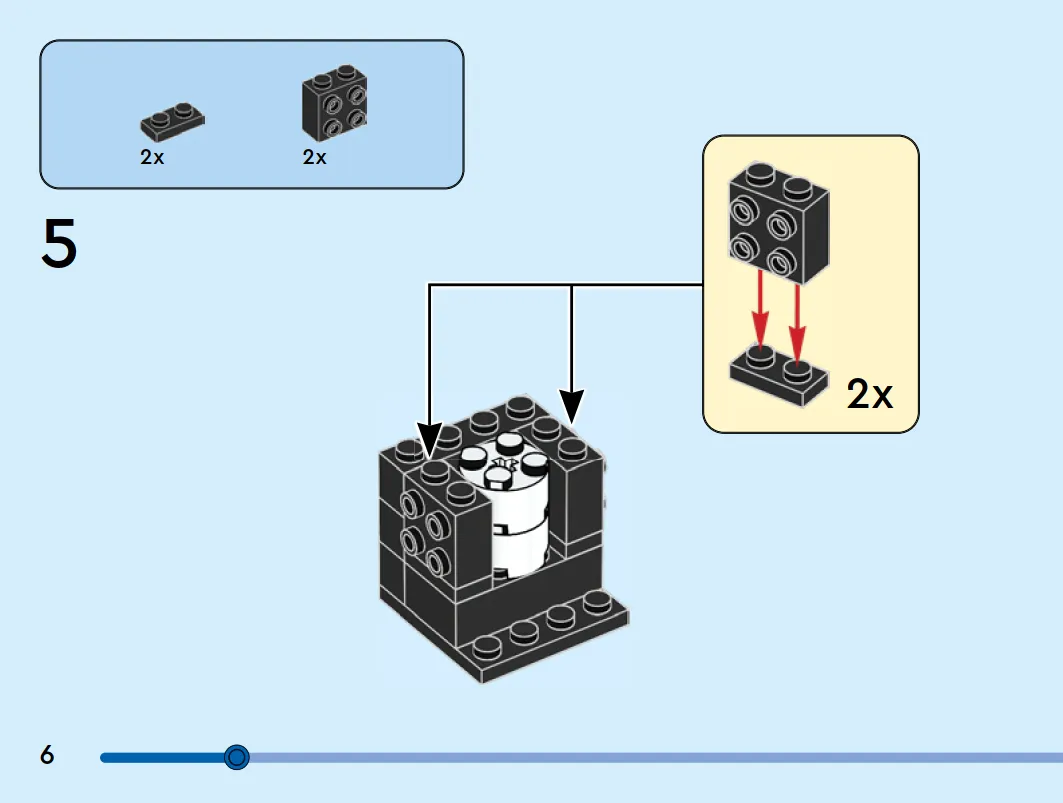 2x 2x

5

2x

6